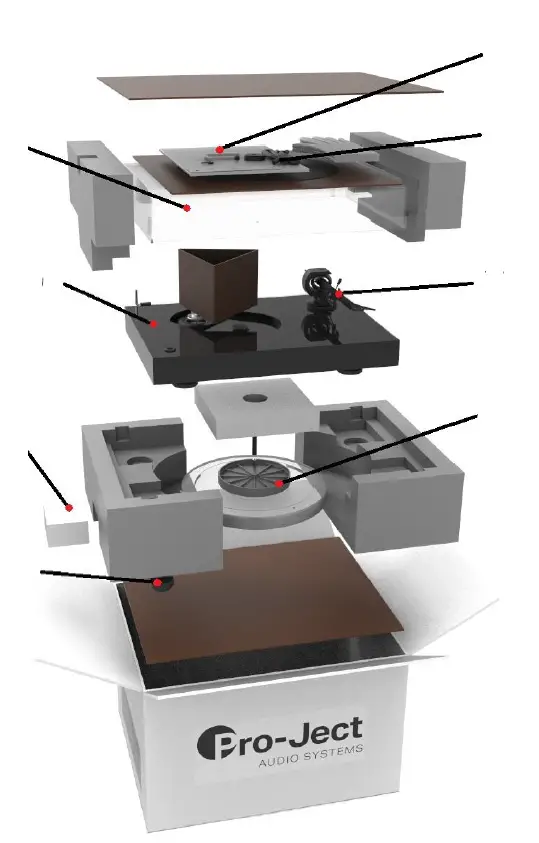 Pro-Ject
AUDIO SYSTEMS