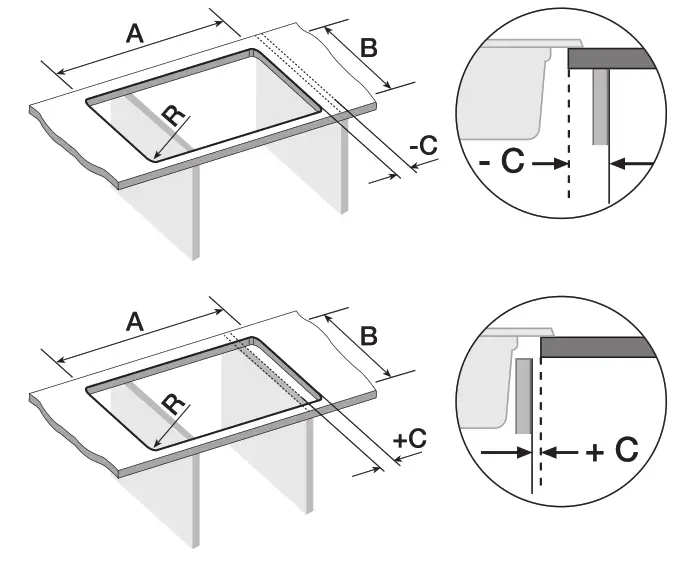 A
B
R
-C
- C
A
B
R
+C
+ C