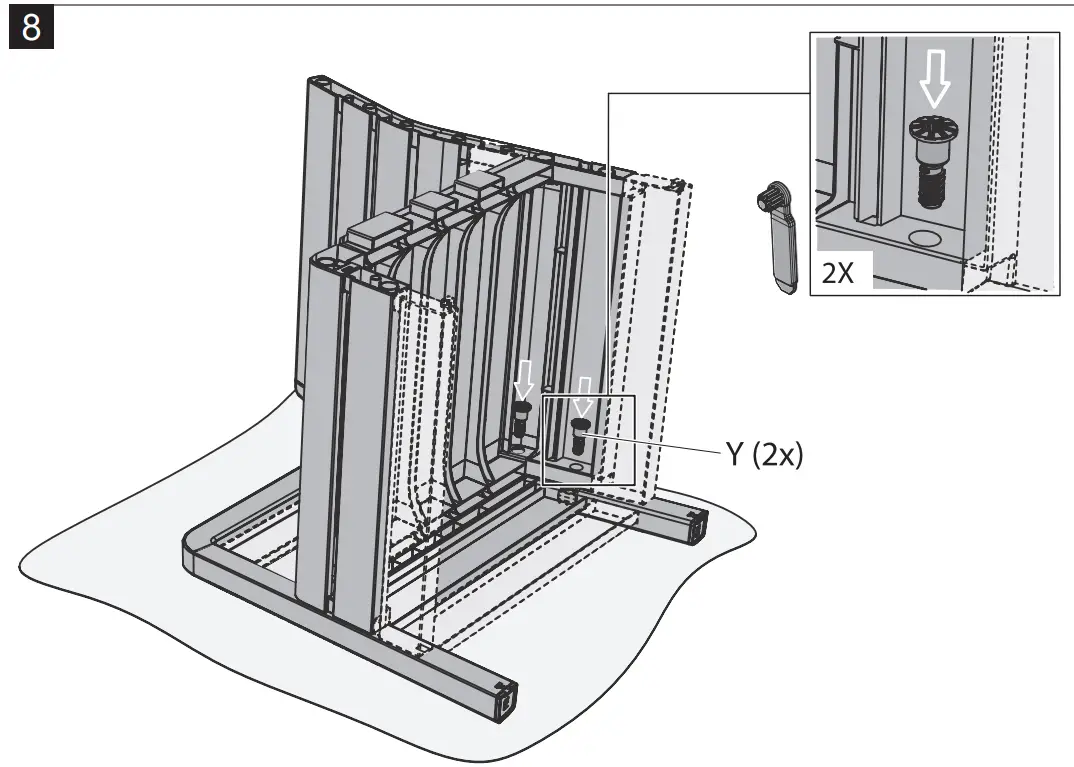 8

2X

Y (2x)