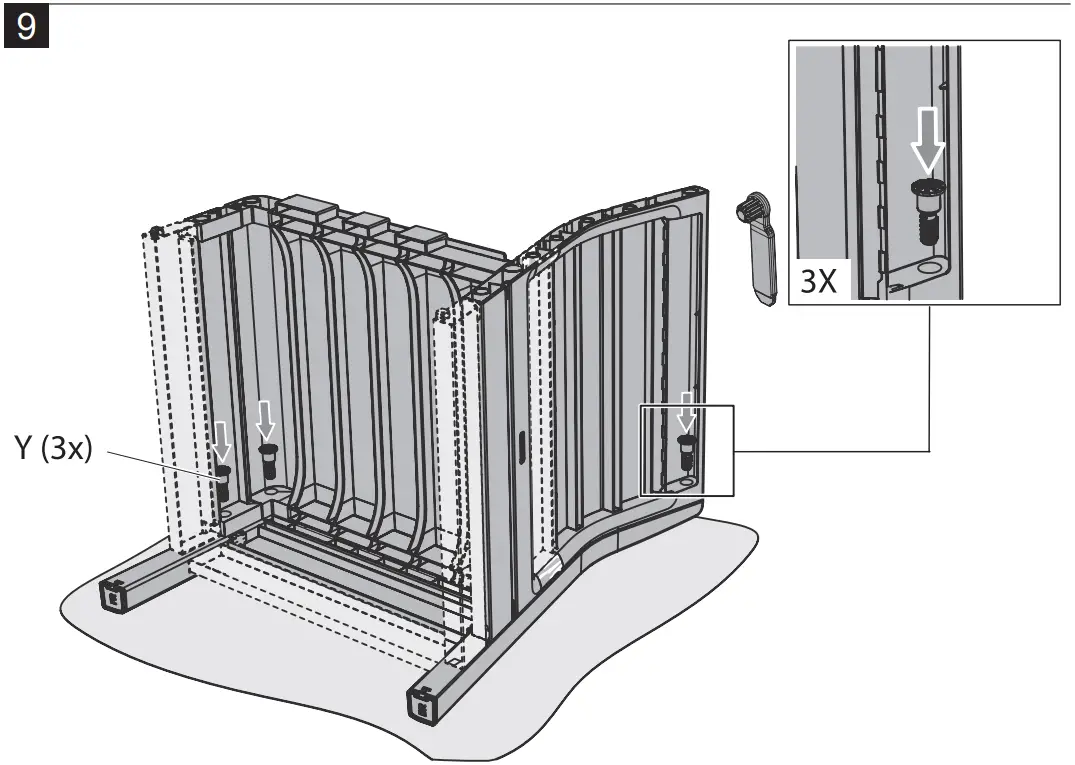 9

3X

Y (3x)