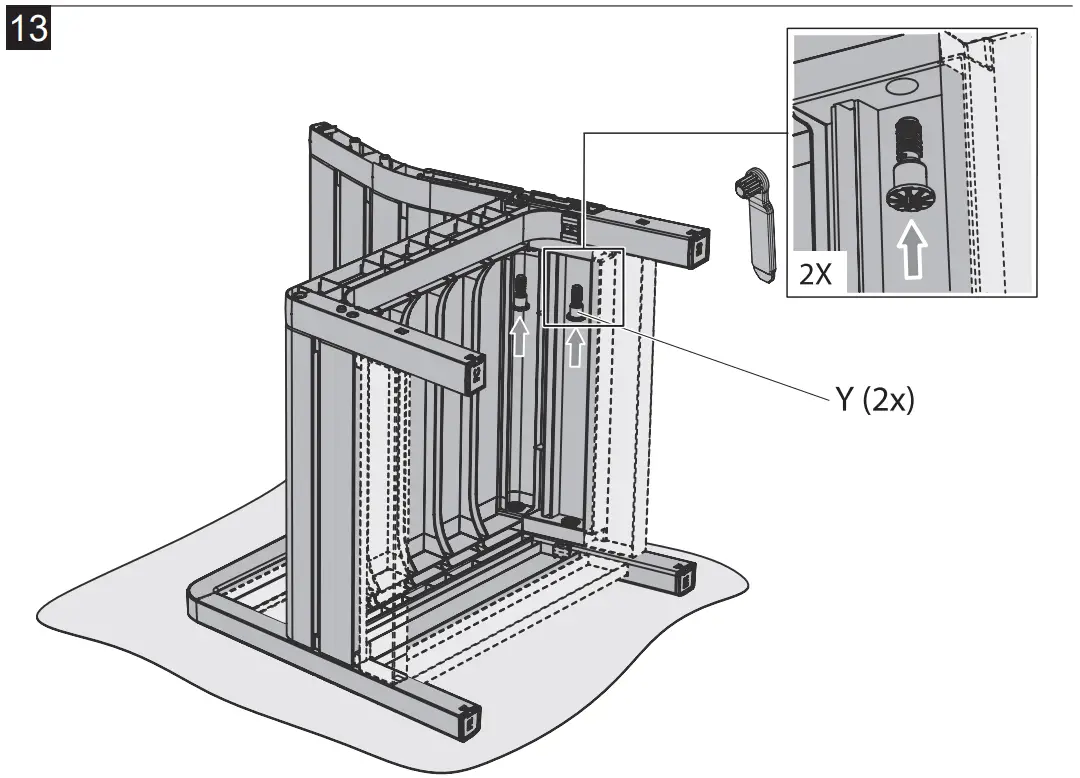 13

2X

Y (2x)