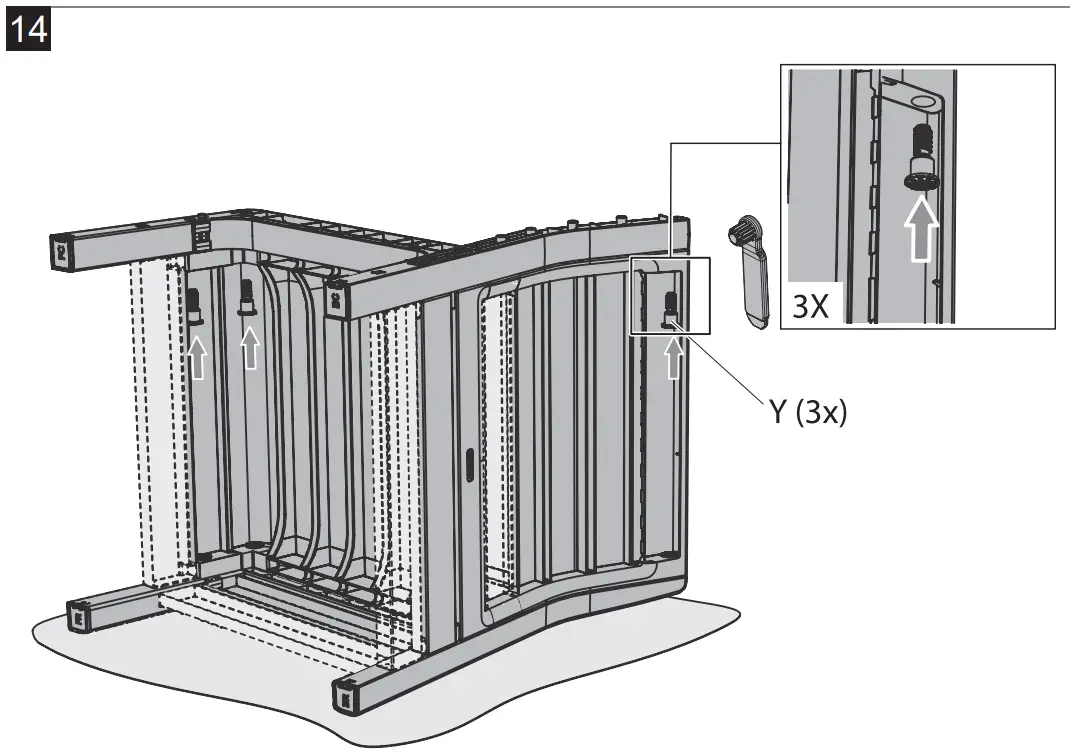 14

3X

Y (3x)