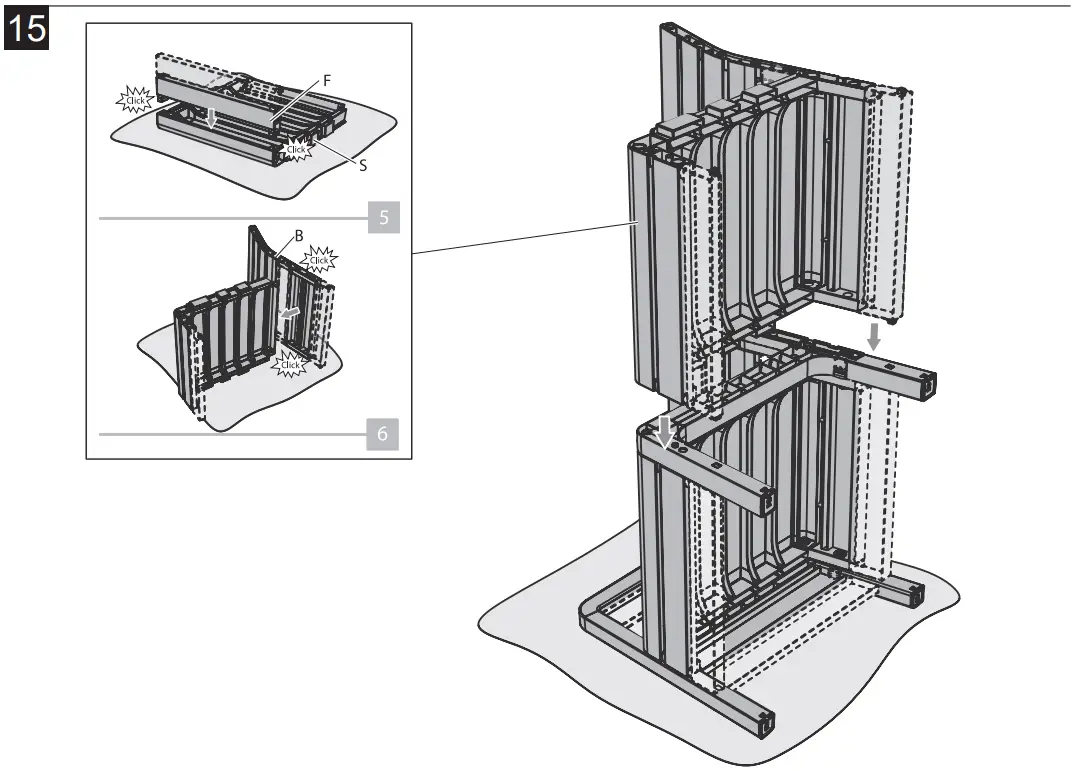 15

Click
F
Click
S
5
B
Click
Click
6