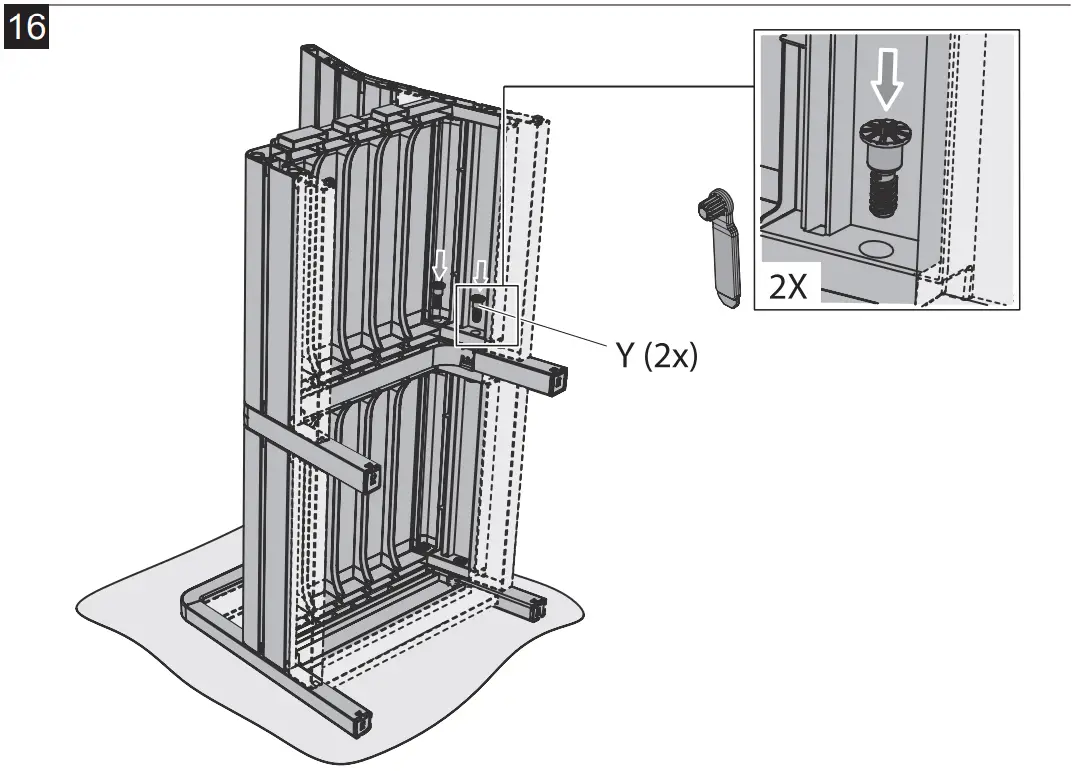 16

Y (2x)

2X