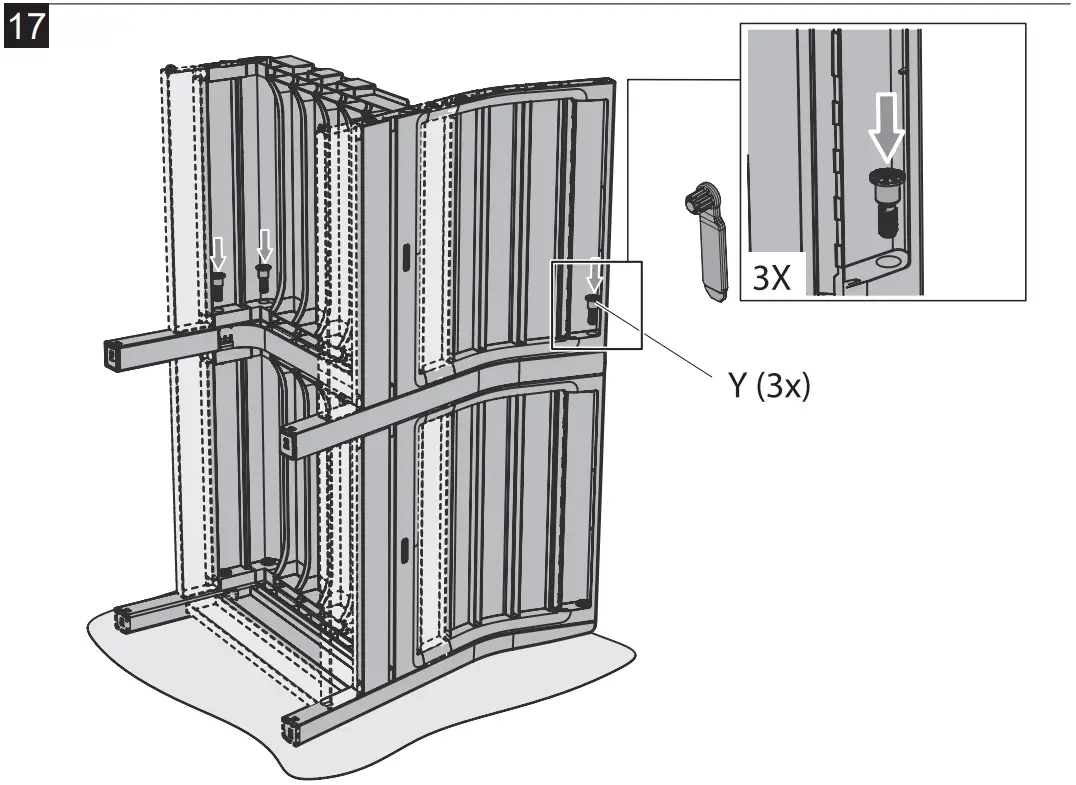 17

3X

Y (3x)