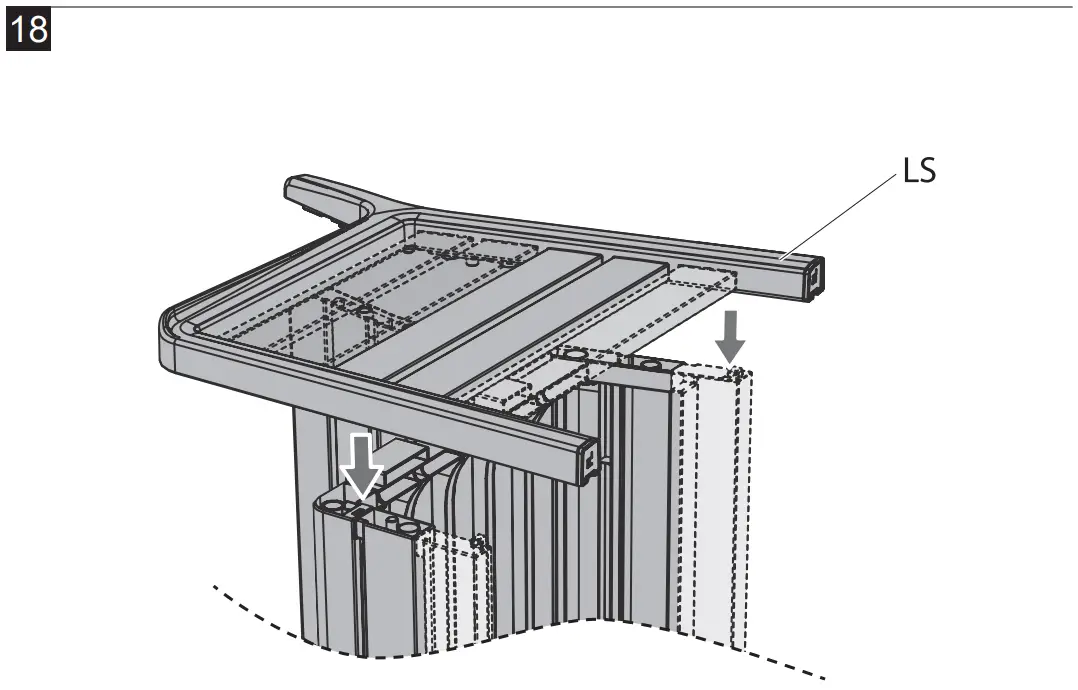 18

LS