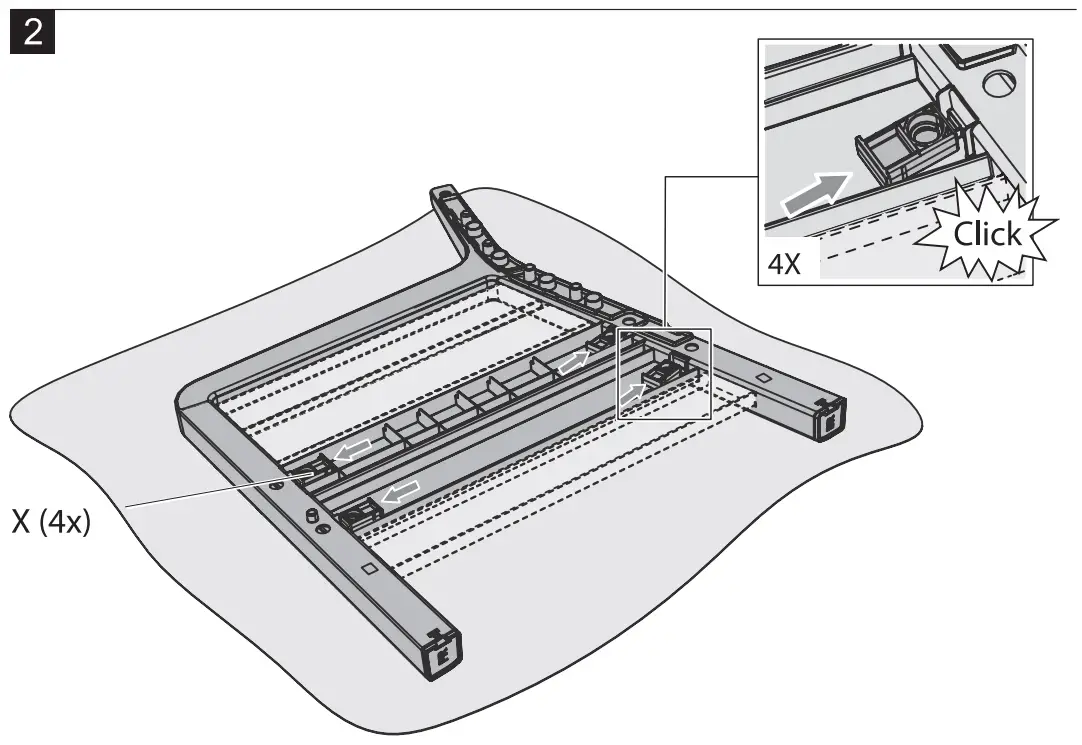 2

Click

4X

X (4x)