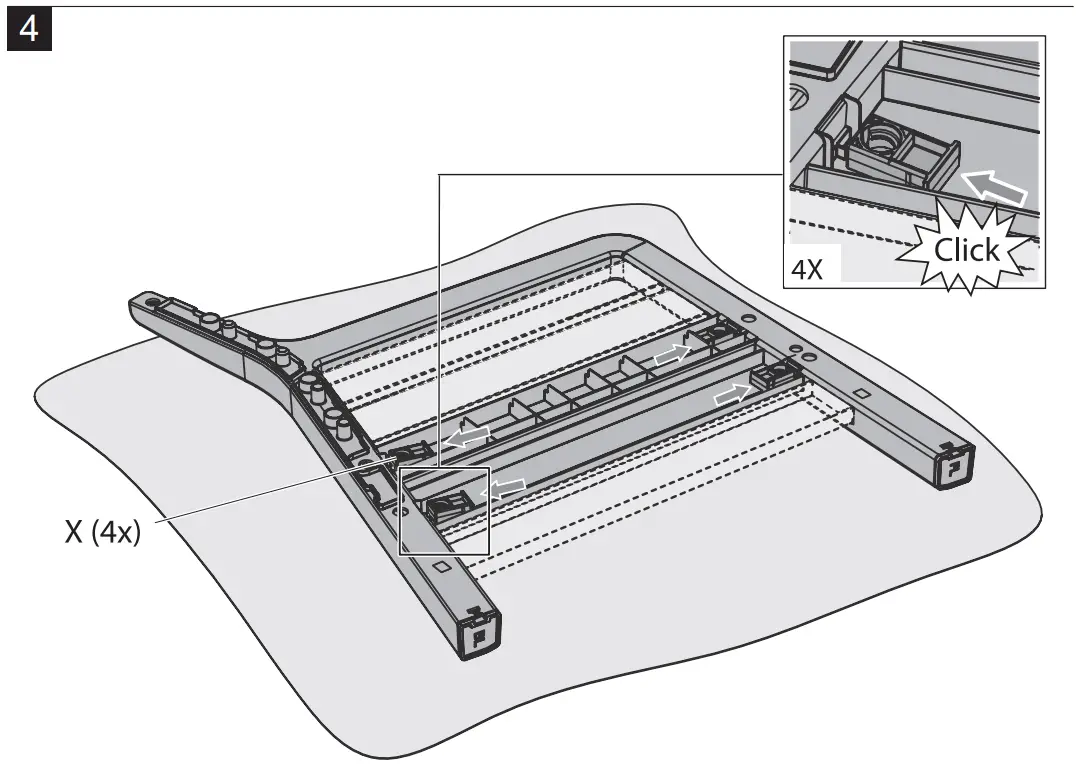 4

4X

Click

X (4x)