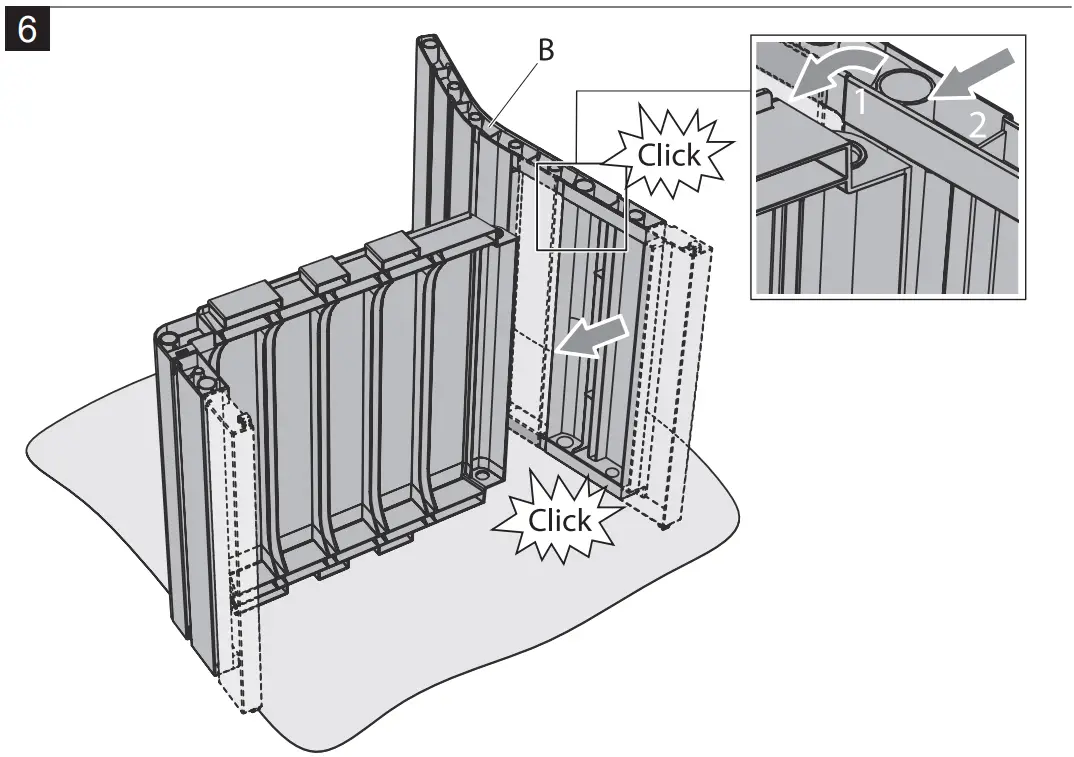 6

B

Click

1

2

Click