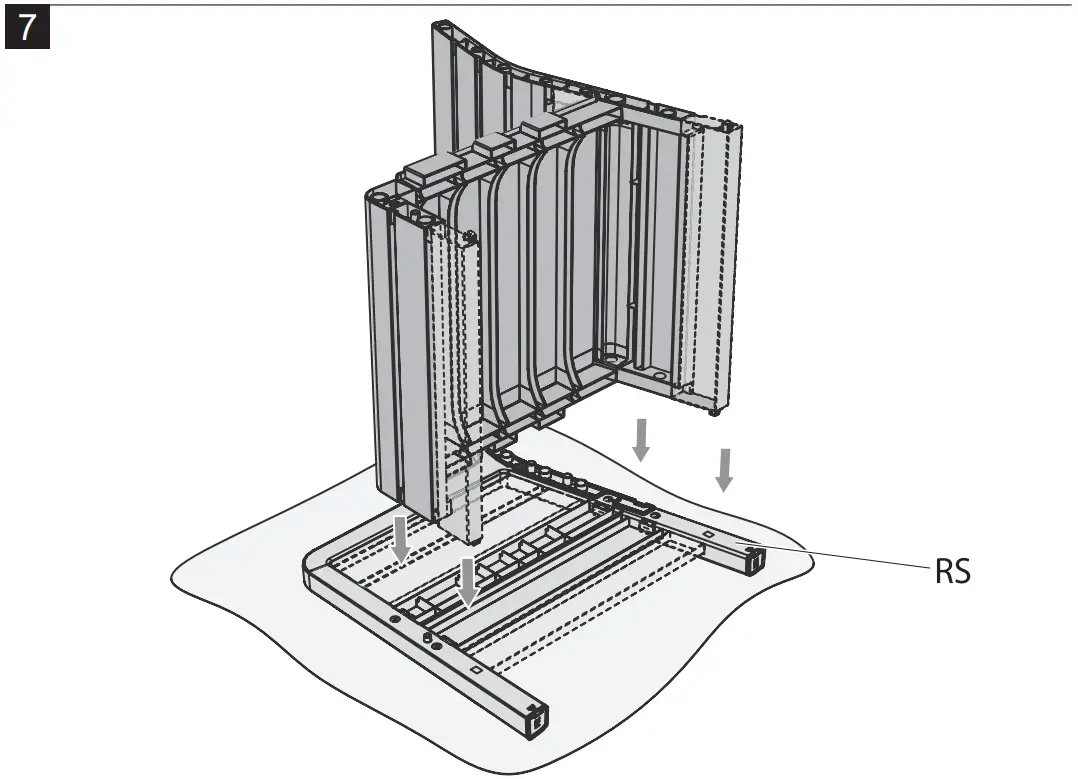 7

RS