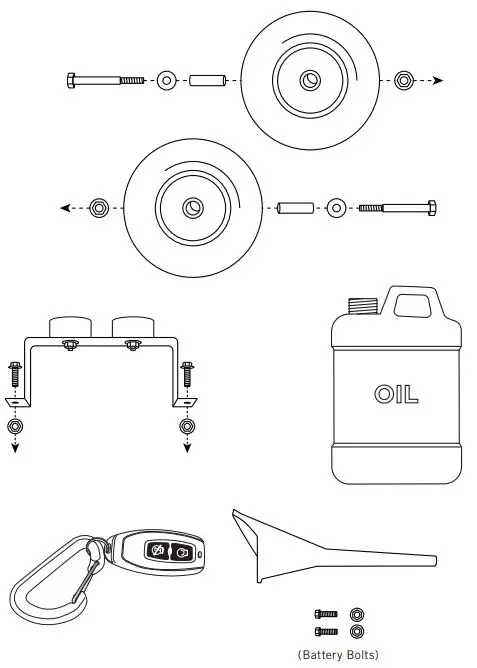 OIL

(Battery Bolts)