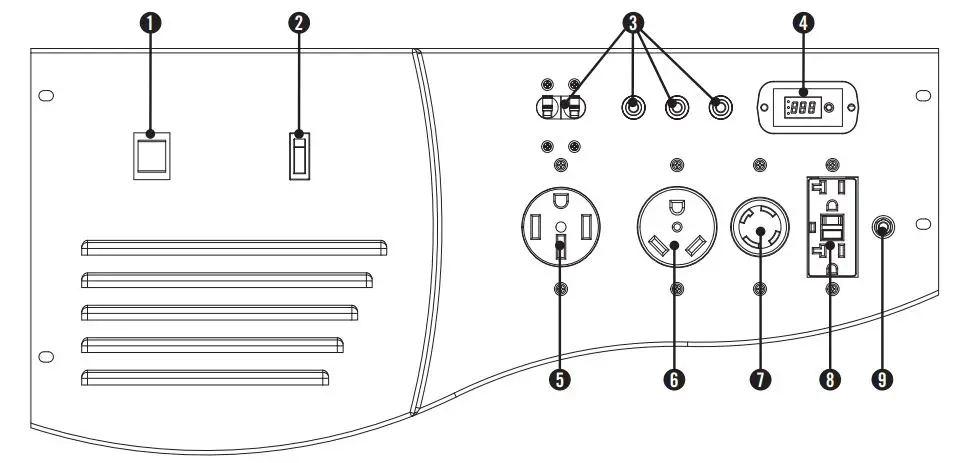 1
2
3
4
888
5
6
7
8
9