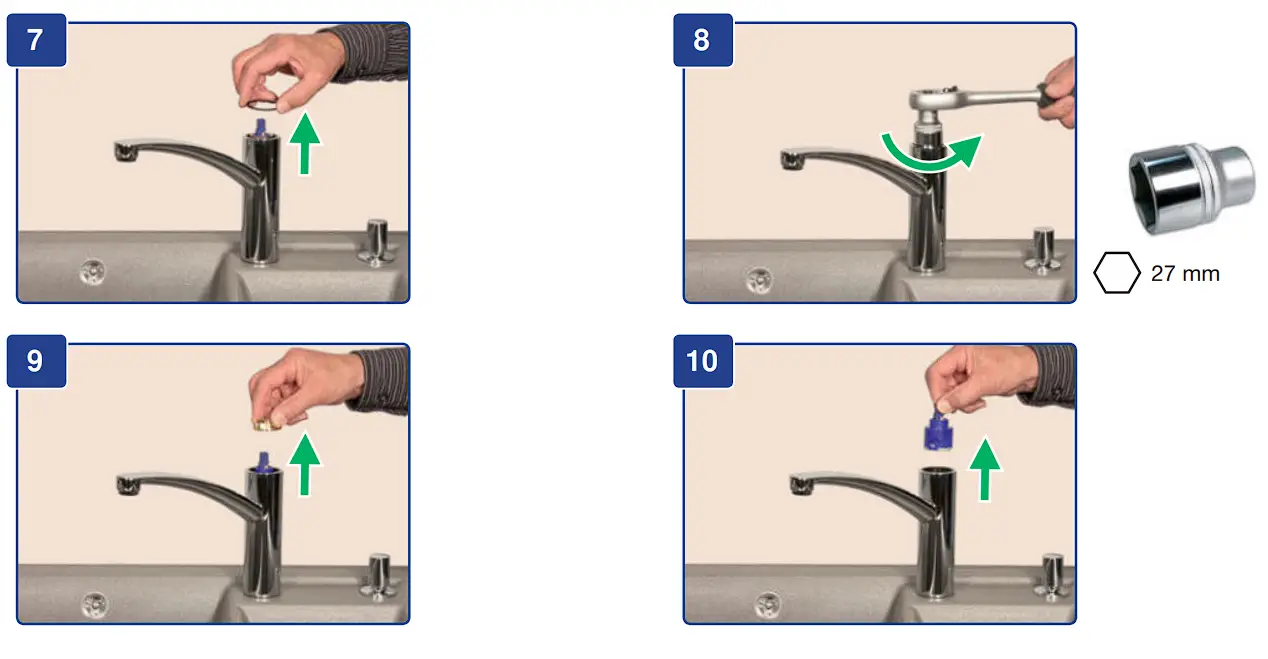 7

8

27 mm

9

10