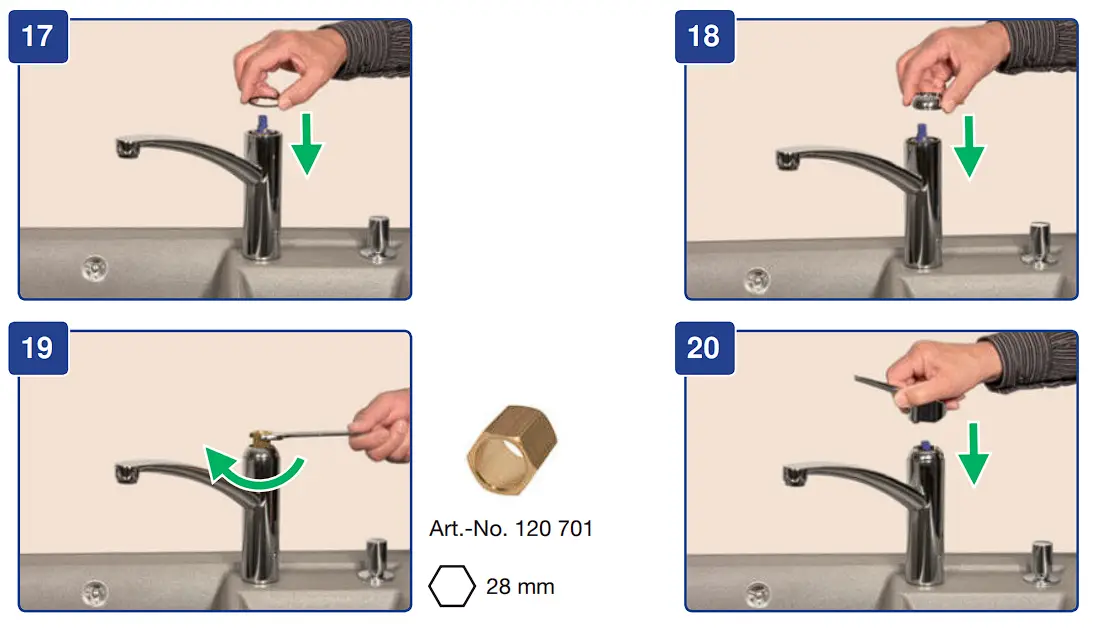 17

18

19

Art.-No. 120 701

28 mm

20