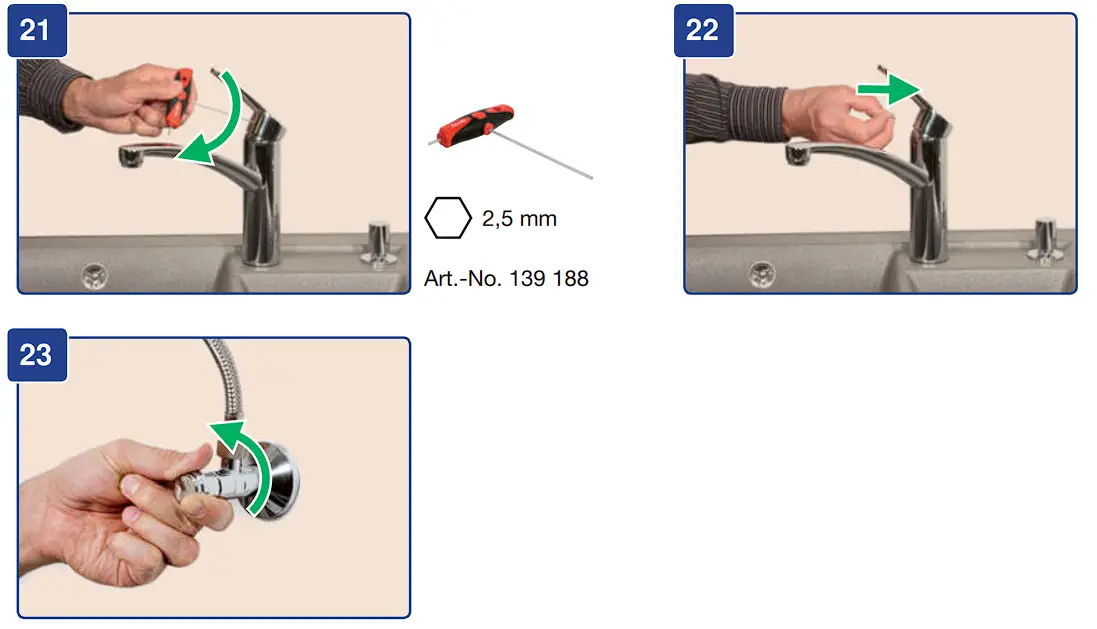 21

2,5 mm

Art.-No. 139 188

22

23