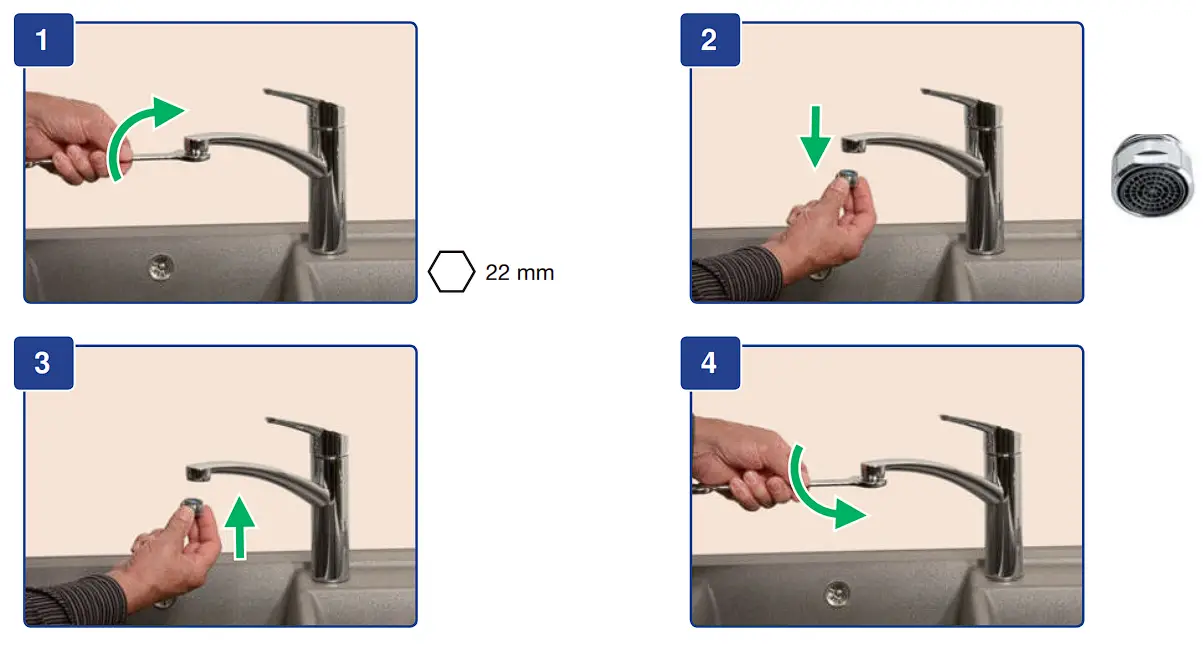 1

22 mm

2

3

4