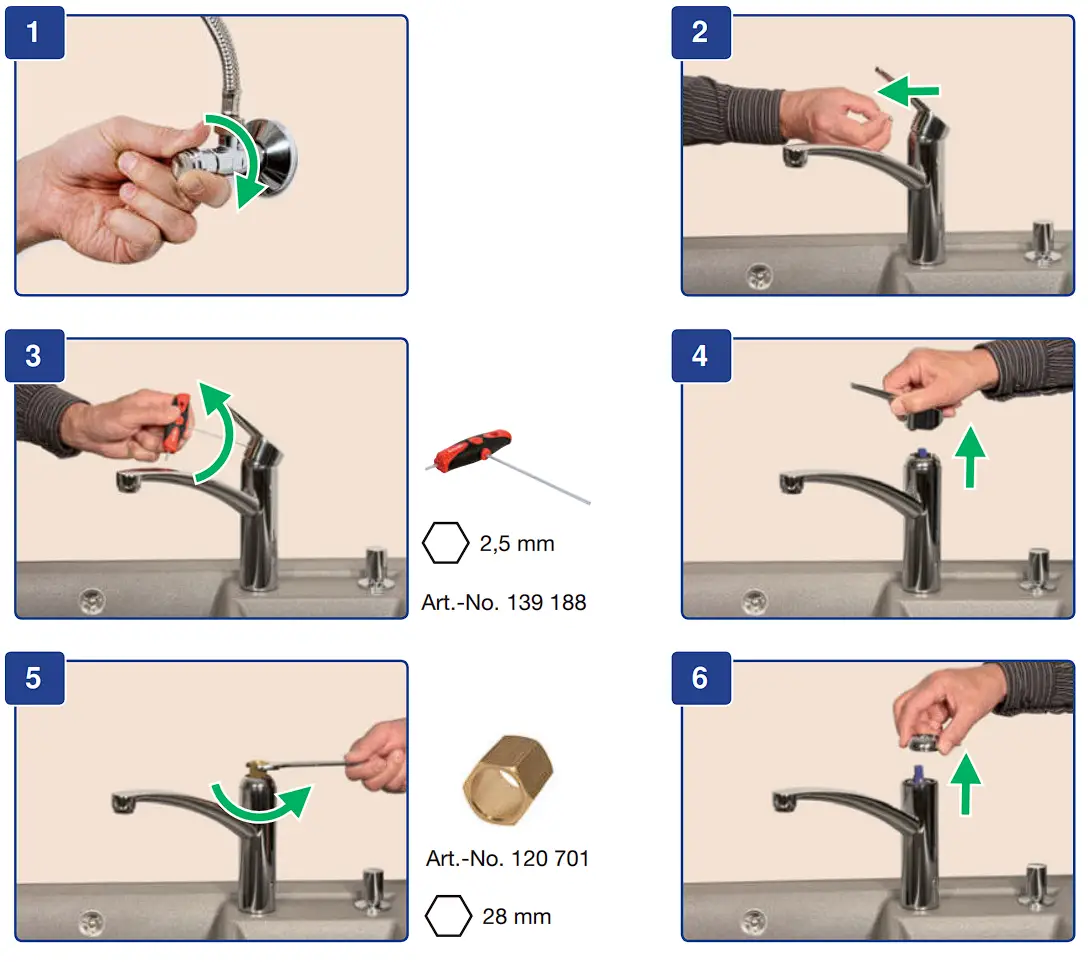 1

2

3

2,5 mm

Art.-No. 139 188

4

5

Art.-No. 120 701

28 mm

6