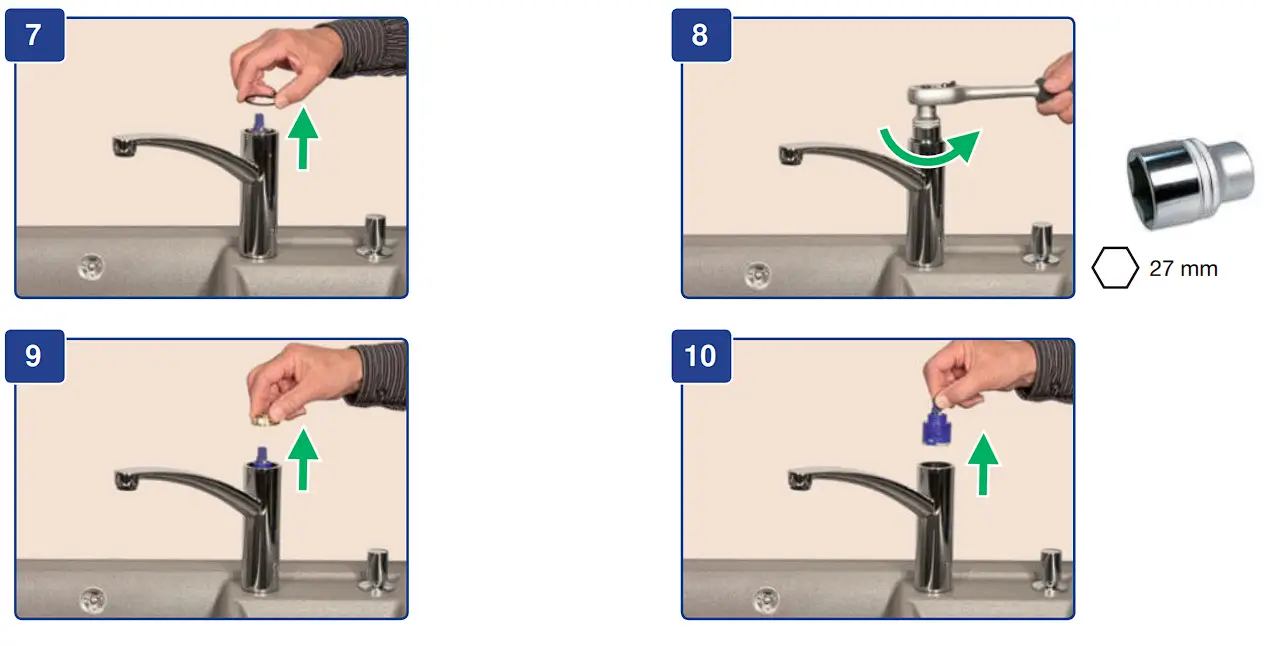 7

8

27 mm

9

10