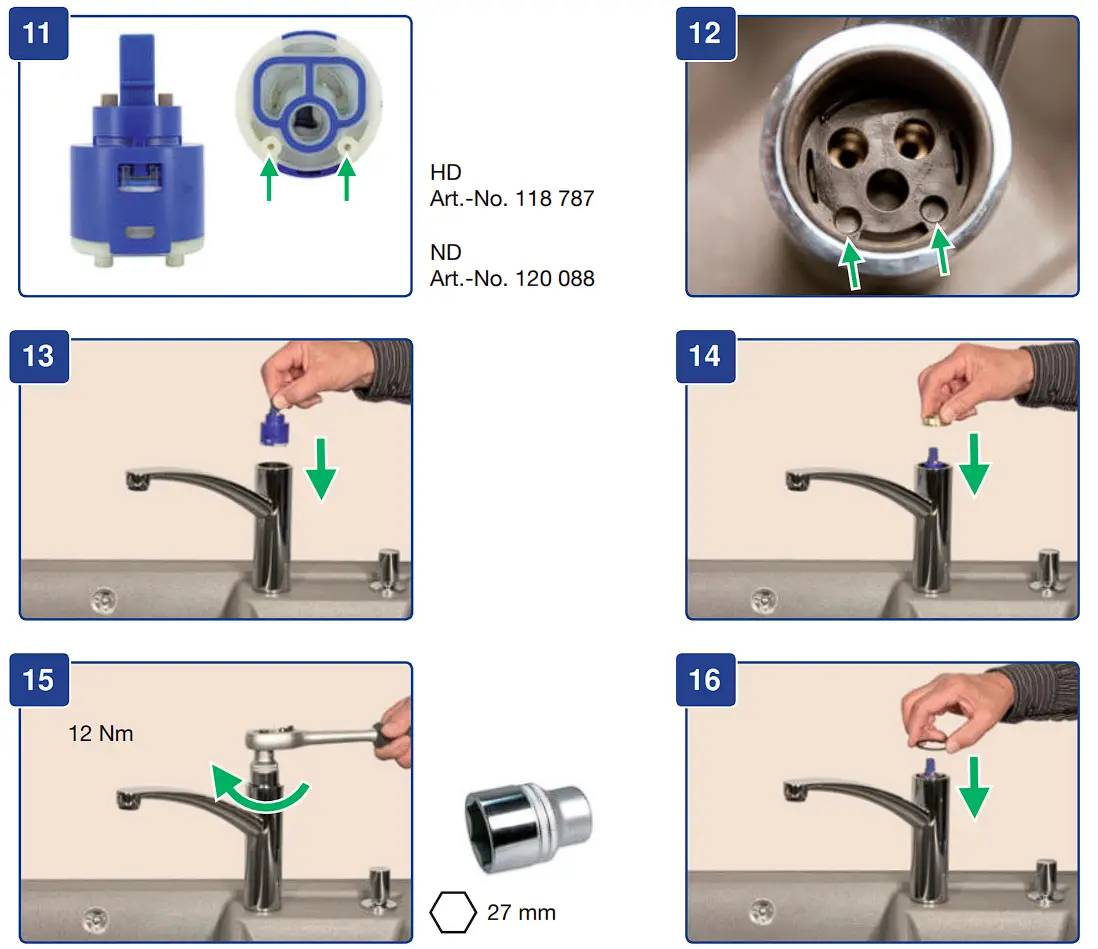 11

HD
Art.-No. 118 787

ND
Art.-No. 120 088

12

13

14

15

12 Nm

27 mm

16