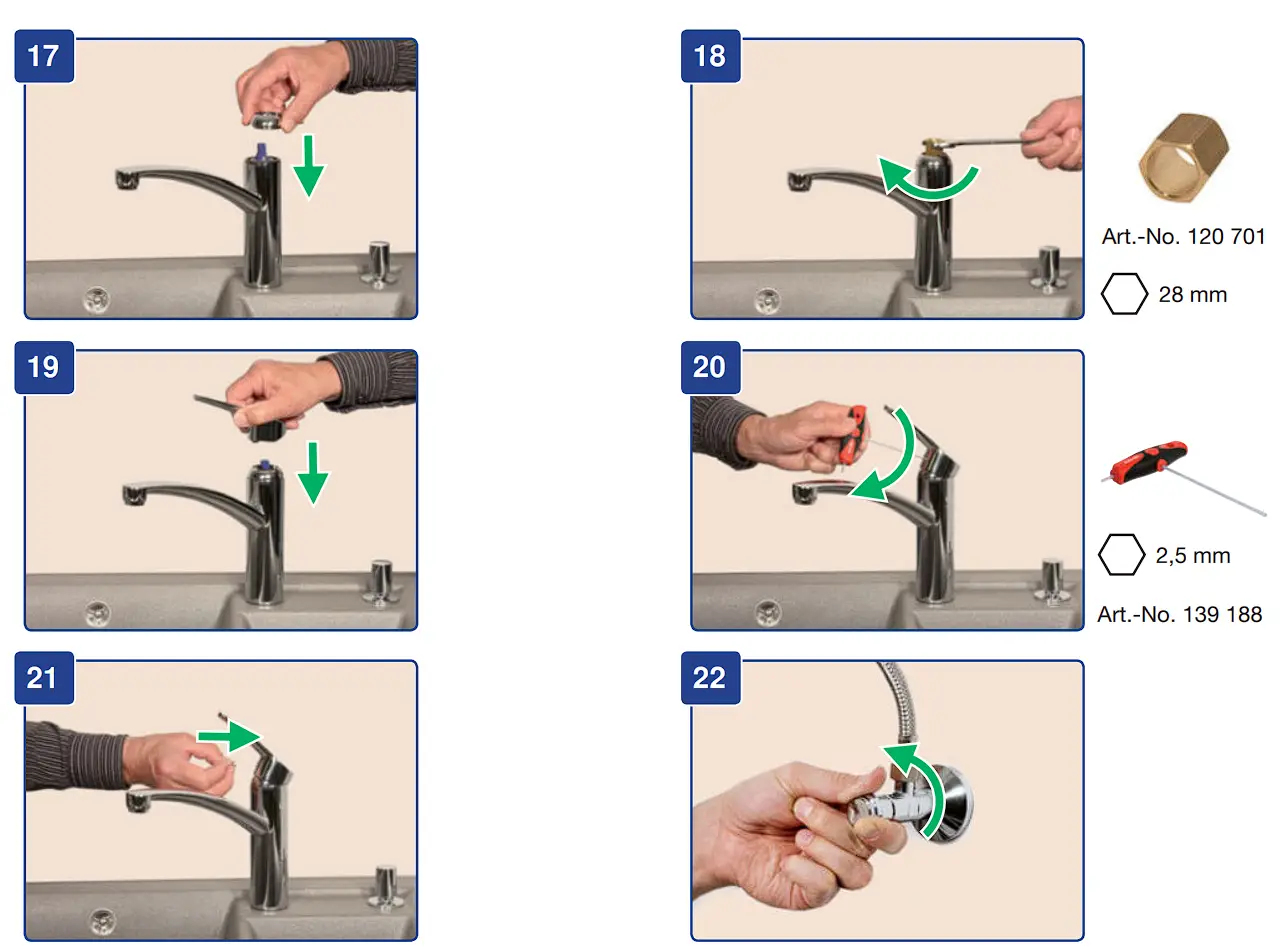 17

18

Art.-No. 120 701

28 mm

19

20

2,5 mm

Art.-No. 139 188

21

22