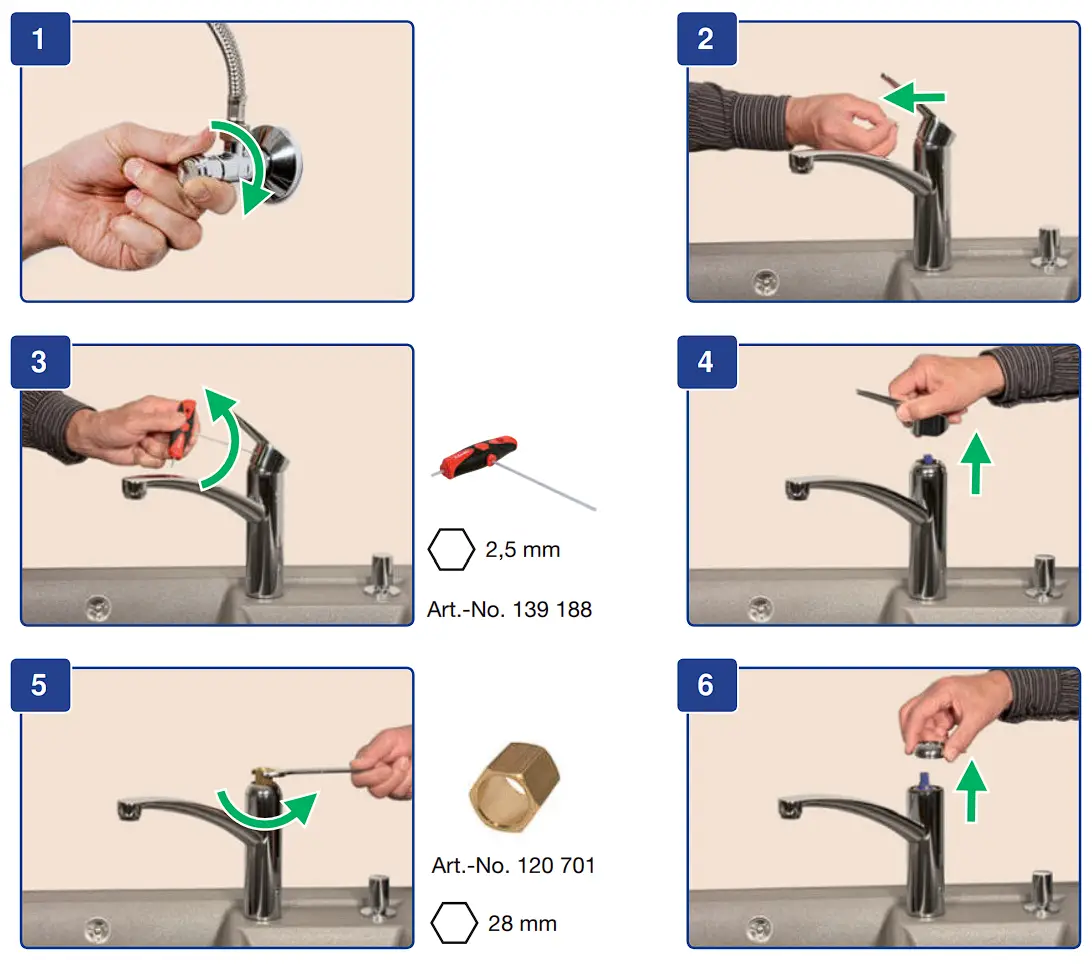 1

2

3

2,5 mm

Art.-No. 139 188

4

5

Art.-No. 120 701

28 mm

6