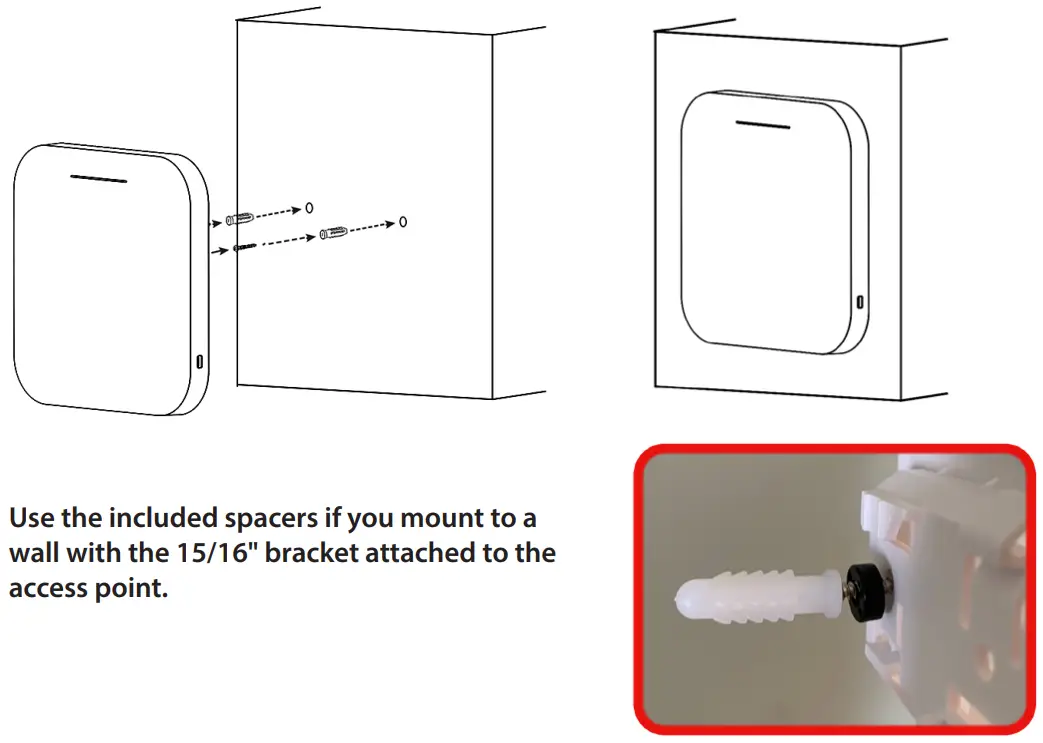 Use the included spacers if you mount to a wall with the 15/16" bracket attached to the access point.