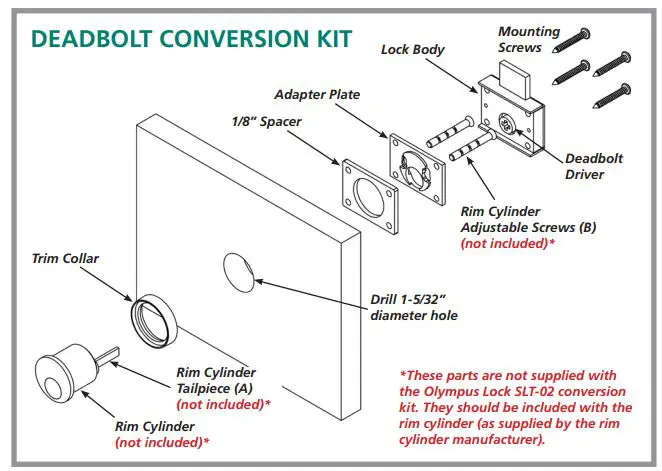 DEADBOLT CONVERSION KIT

Mounting Screws

Lock Body

Adapter Plate

1/8" Spacer

Deadbolt Driver

Rim Cylinder Adjustable Screws (B) (not included)*

Trim Collar

Drill 1-5/32" diameter hole

Rim Cylinder Tailpiece (A) (not included)*

Rim Cylinder (not included)*

*These parts are not supplied with the Olympus Lock SLT-02 conversion kit. They should be included with the rim cylinder (as supplied by the rim cylinder manufacturer).