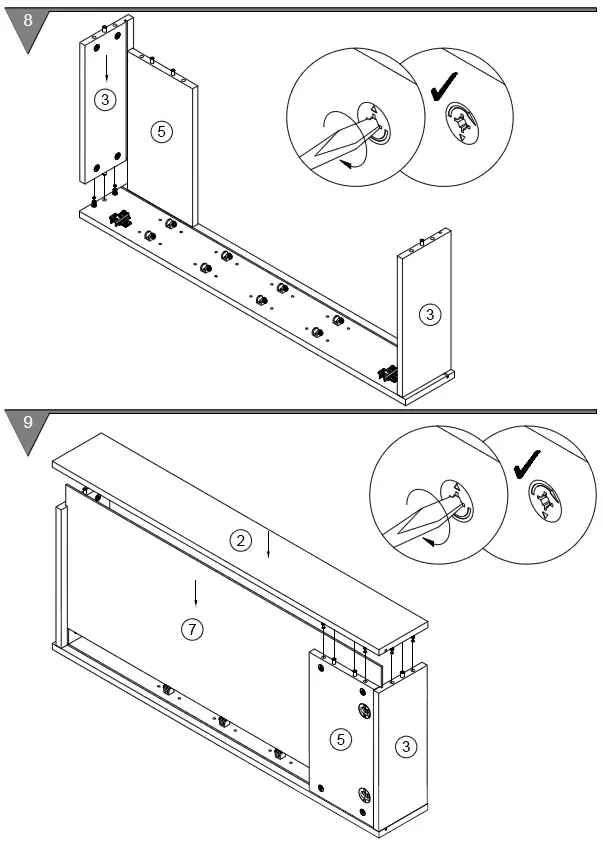 8

3

5

3

9

2

7

5

3