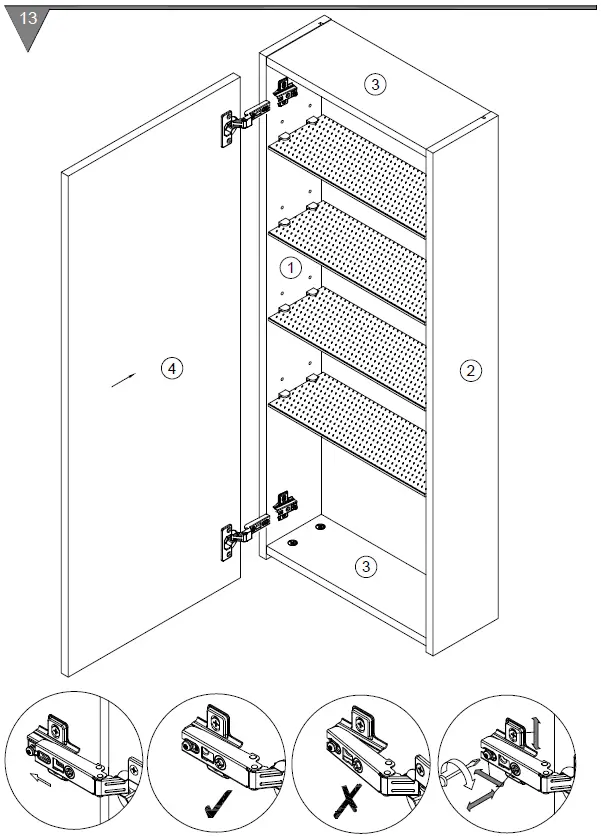 13

3

1

4

2

3