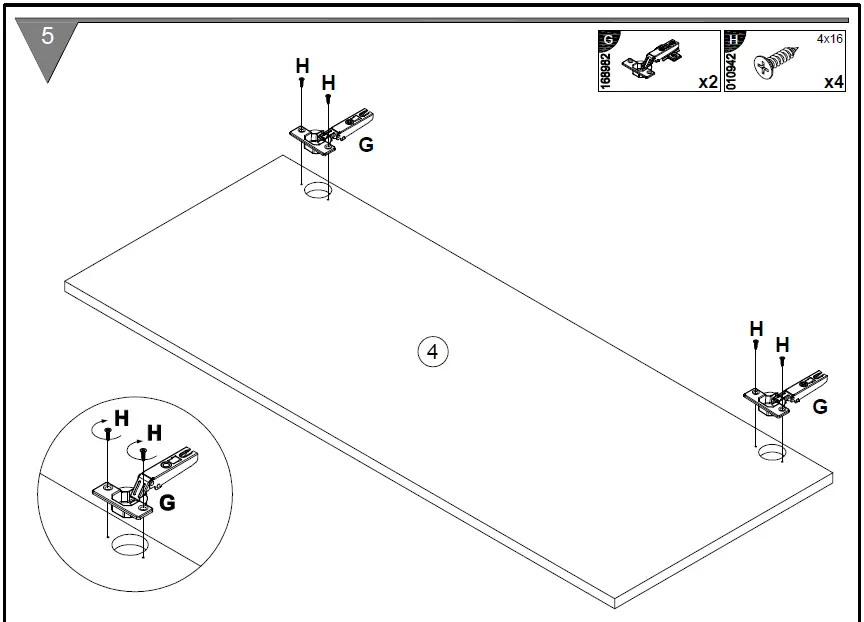 5

G
168982
x2

H
010942
4x16
x4

H
H
G

4

H
H
G

H
H
G