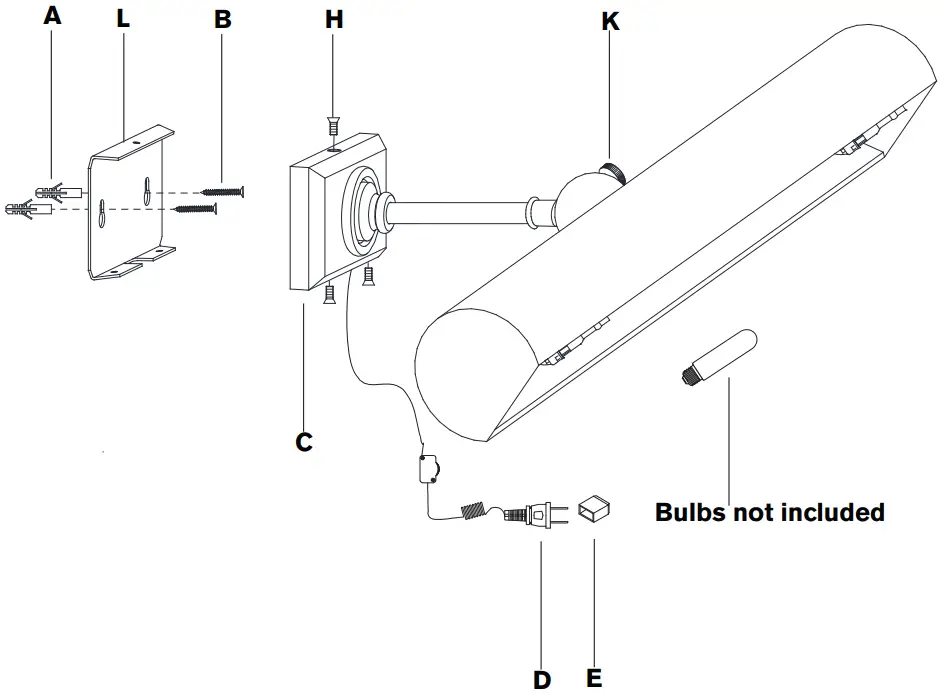 A L B H K

C

Bulbs not included

D E