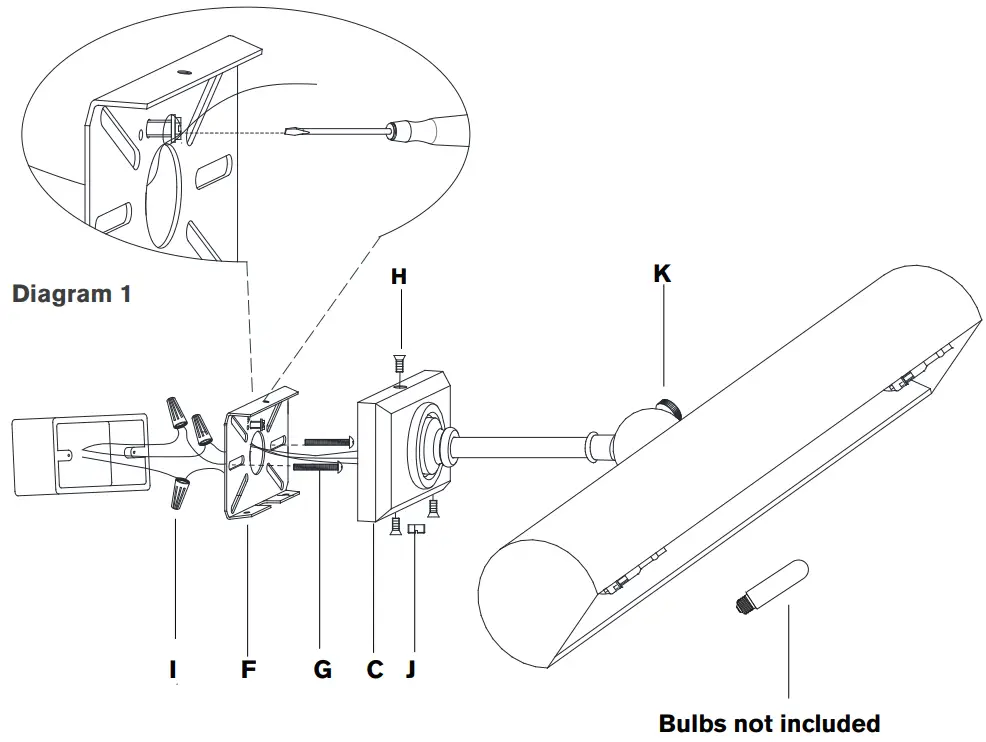 Diagram 1

H

K

I F G C J

Bulbs not included