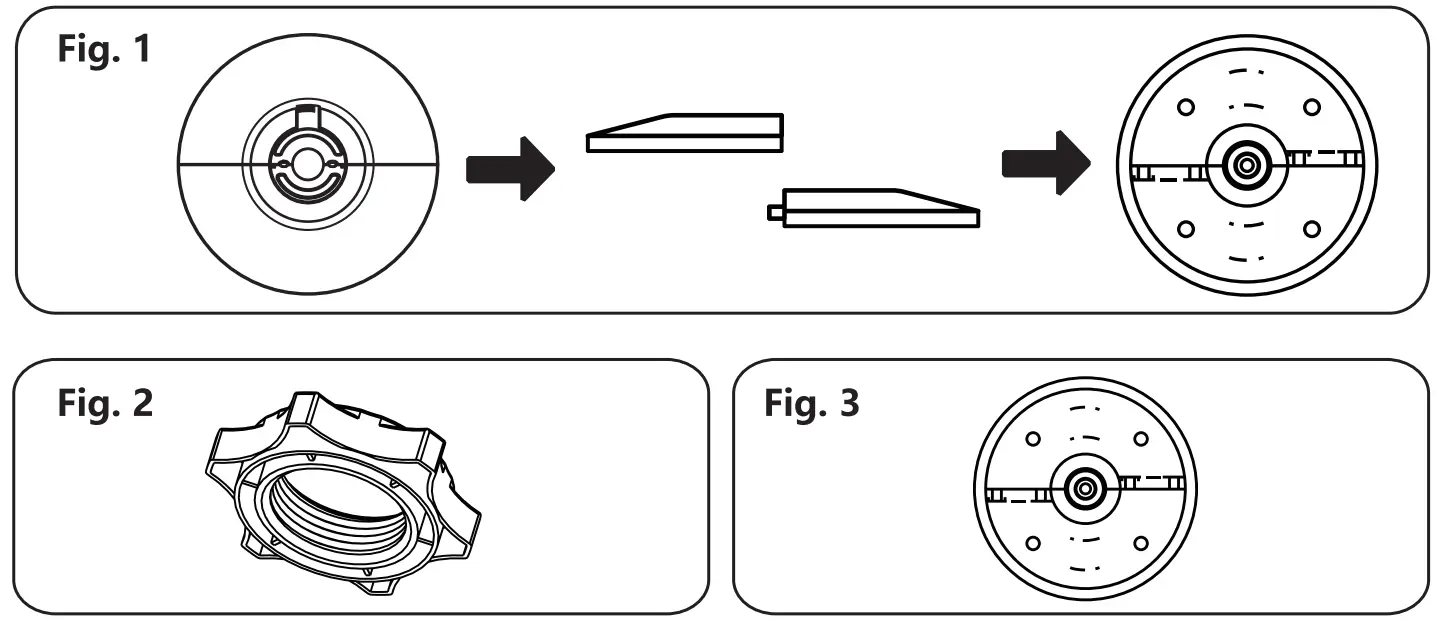 Fig. 1

Fig. 2

Fig. 3