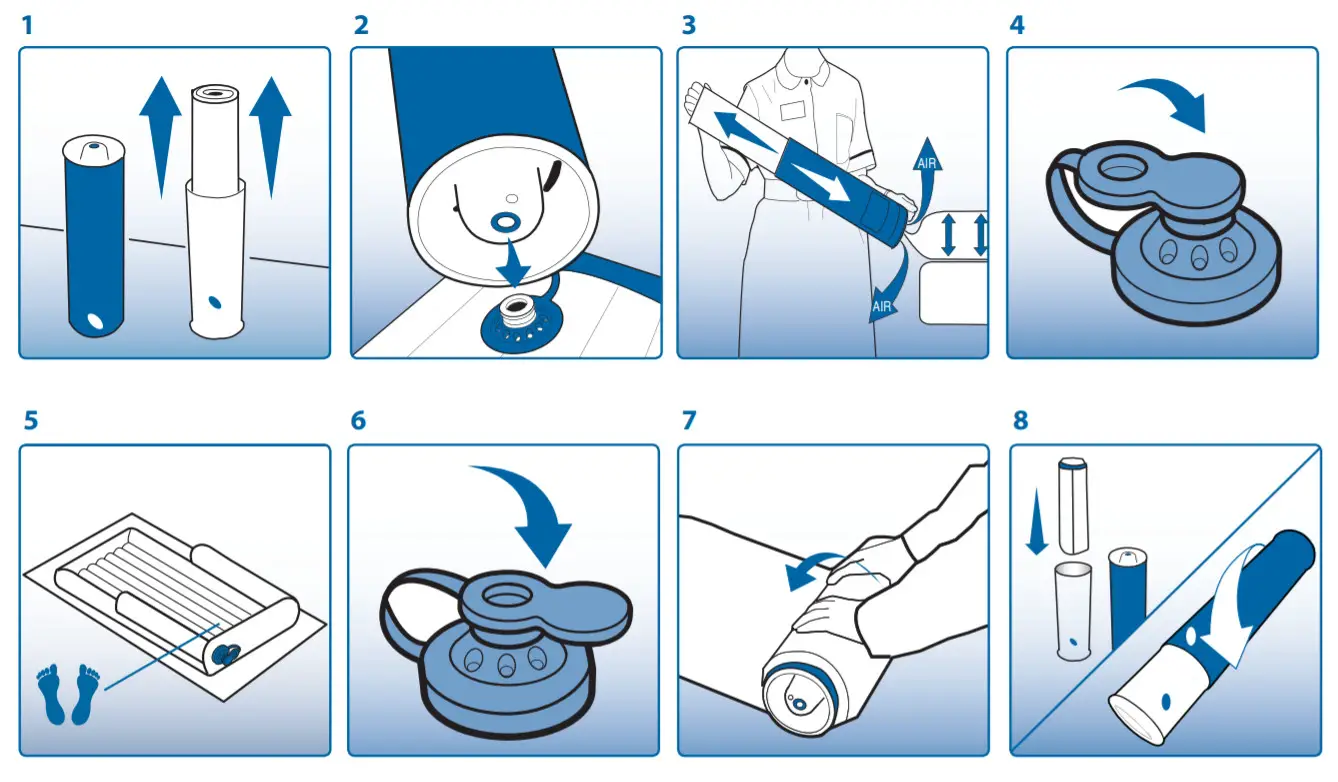 1

2

3

AIR

AIR

4

5

6

7

8