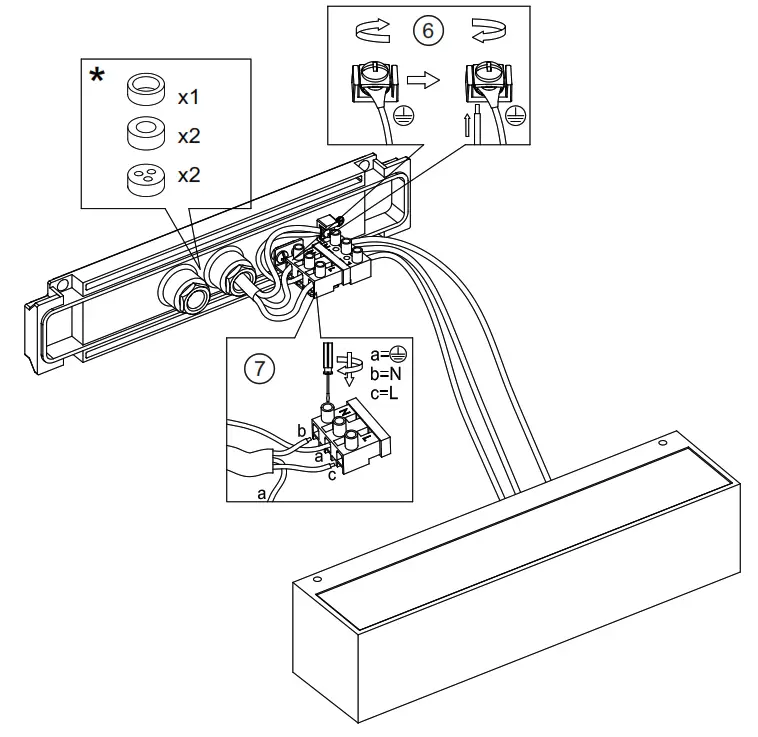 *
x1
x2
x2

6

7
a=⏚
b=N
c=L
N
L
b
a
c
a