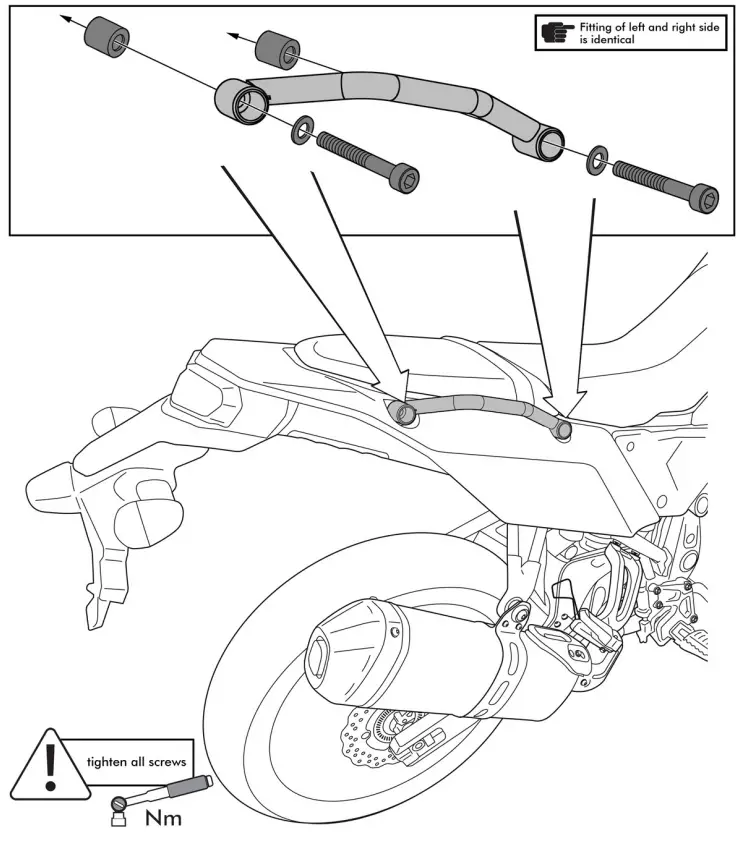 Fitting of left and right side is identical

tighten all screws

Nm