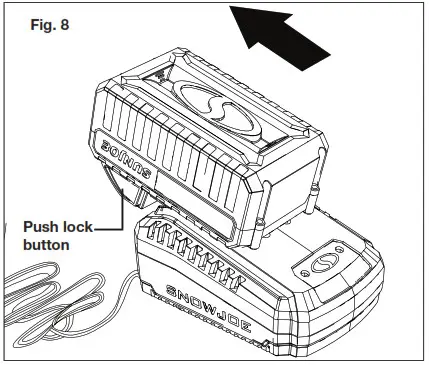 Fig. 8

sunjoe

Push lock button

SNOWJOE