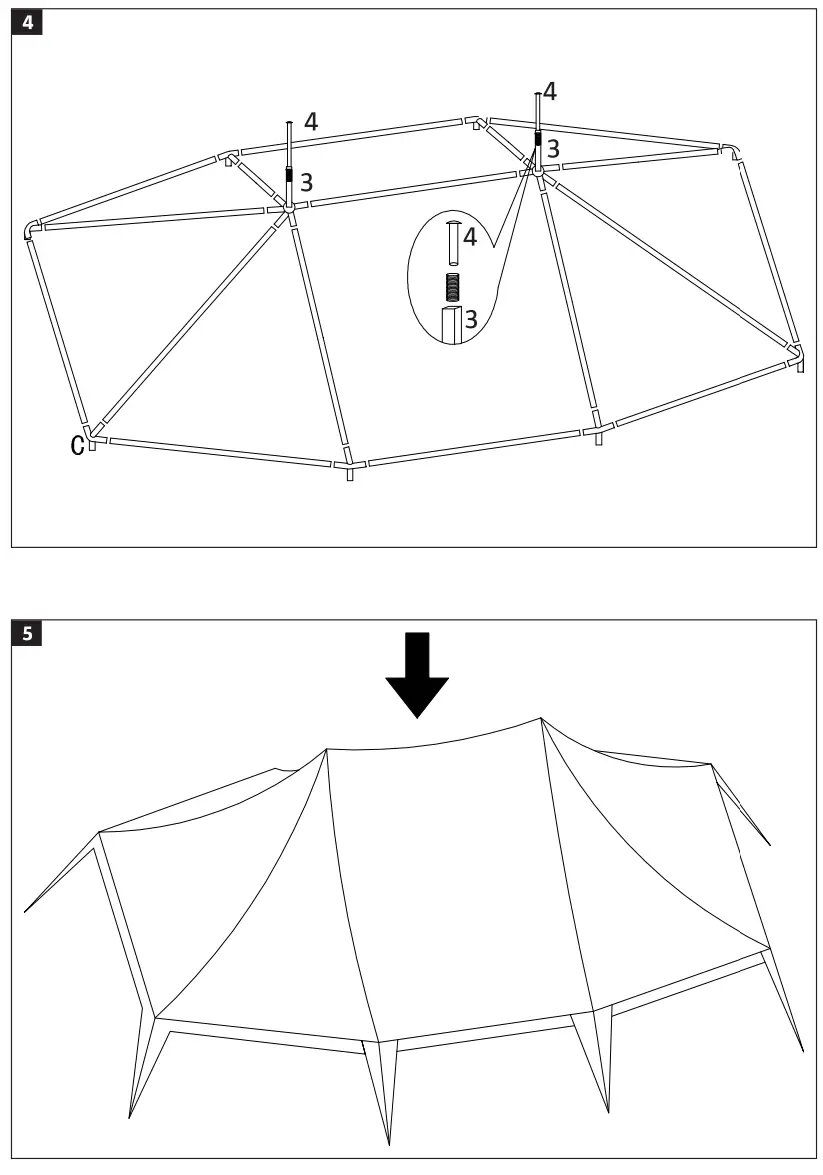 4

4
3
4
3
4
3
C

5