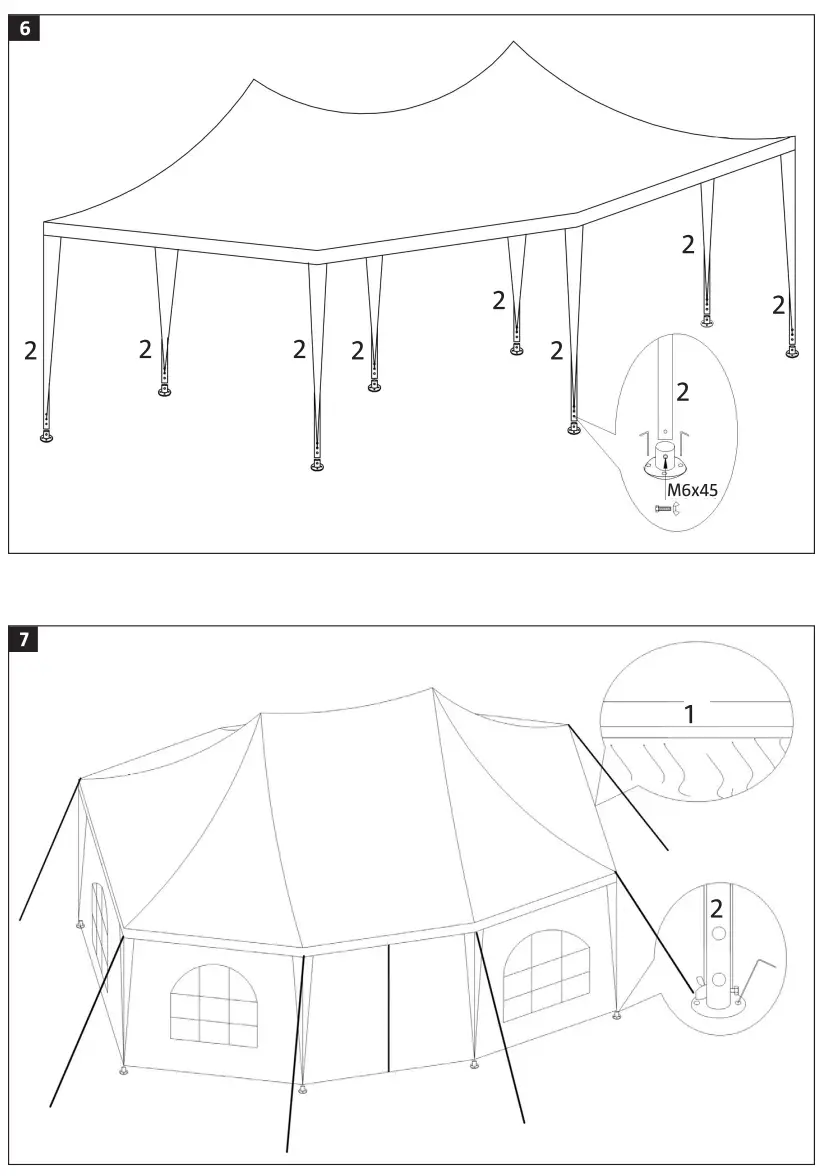 6

2 2 2 2 2 2 2 2

2

M6x45

7

1

2