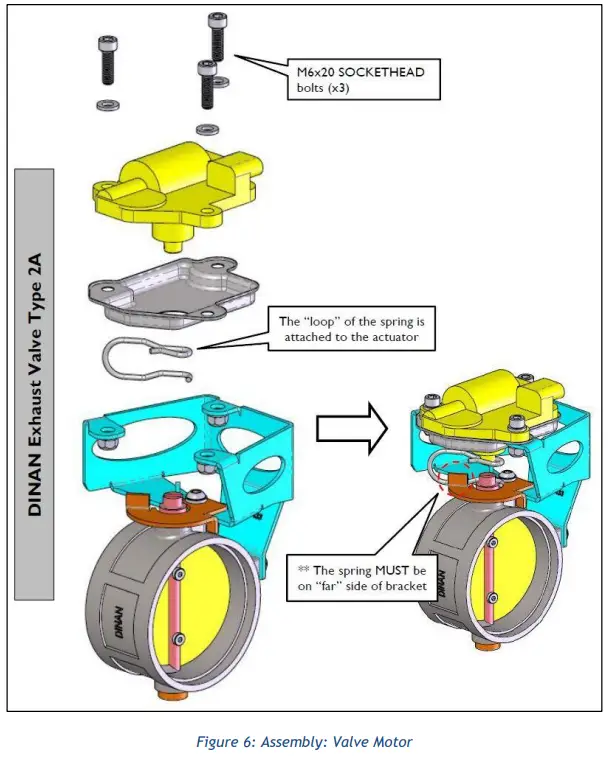 DINAN Exhaust Valve Type 2A

M6x20 SOCKETHEAD bolts (x3)

The "loop" of the spring is attached to the actuator

** The spring MUST be on "far" side of bracket

DINAN

DINAN

Figure 6: Assembly: Valve Motor