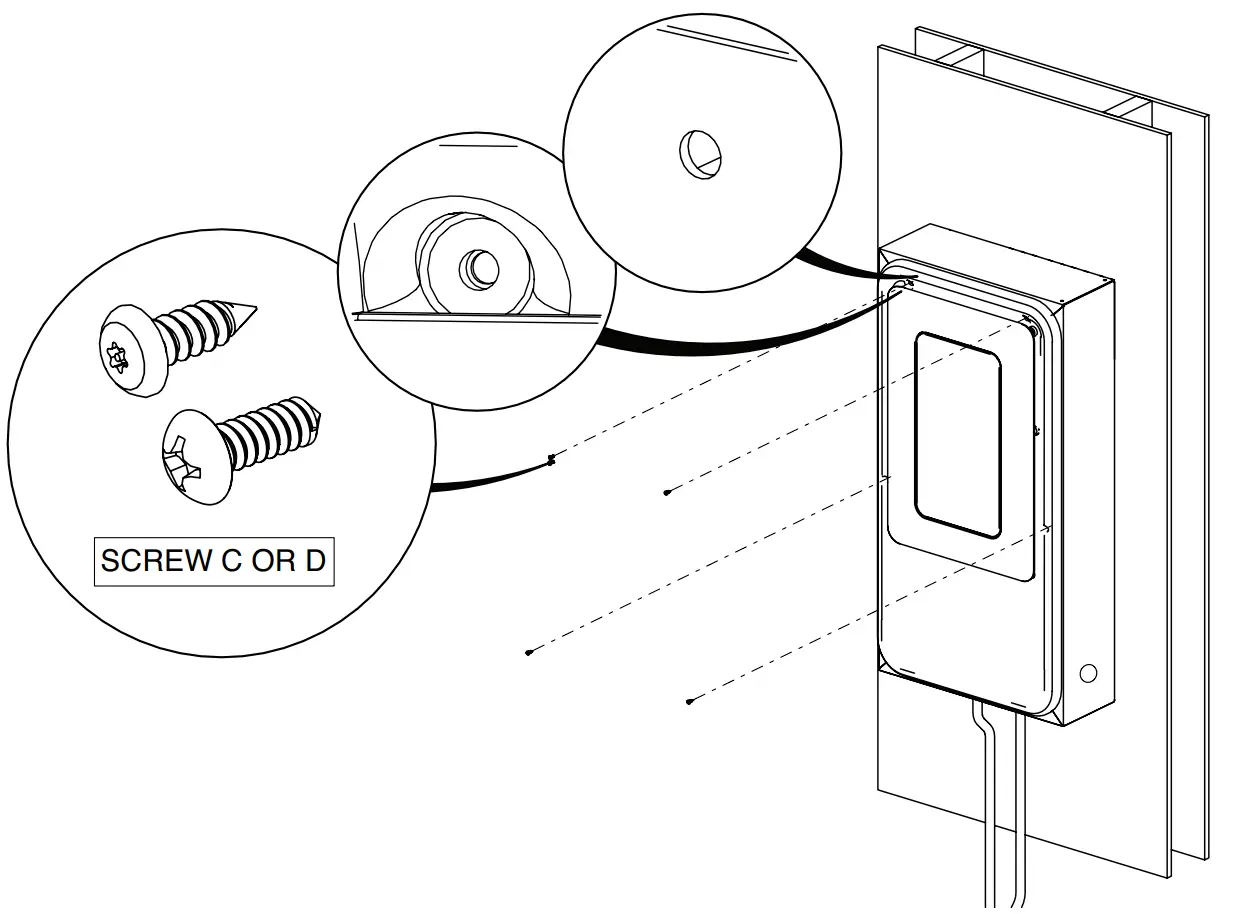 SCREW C OR D