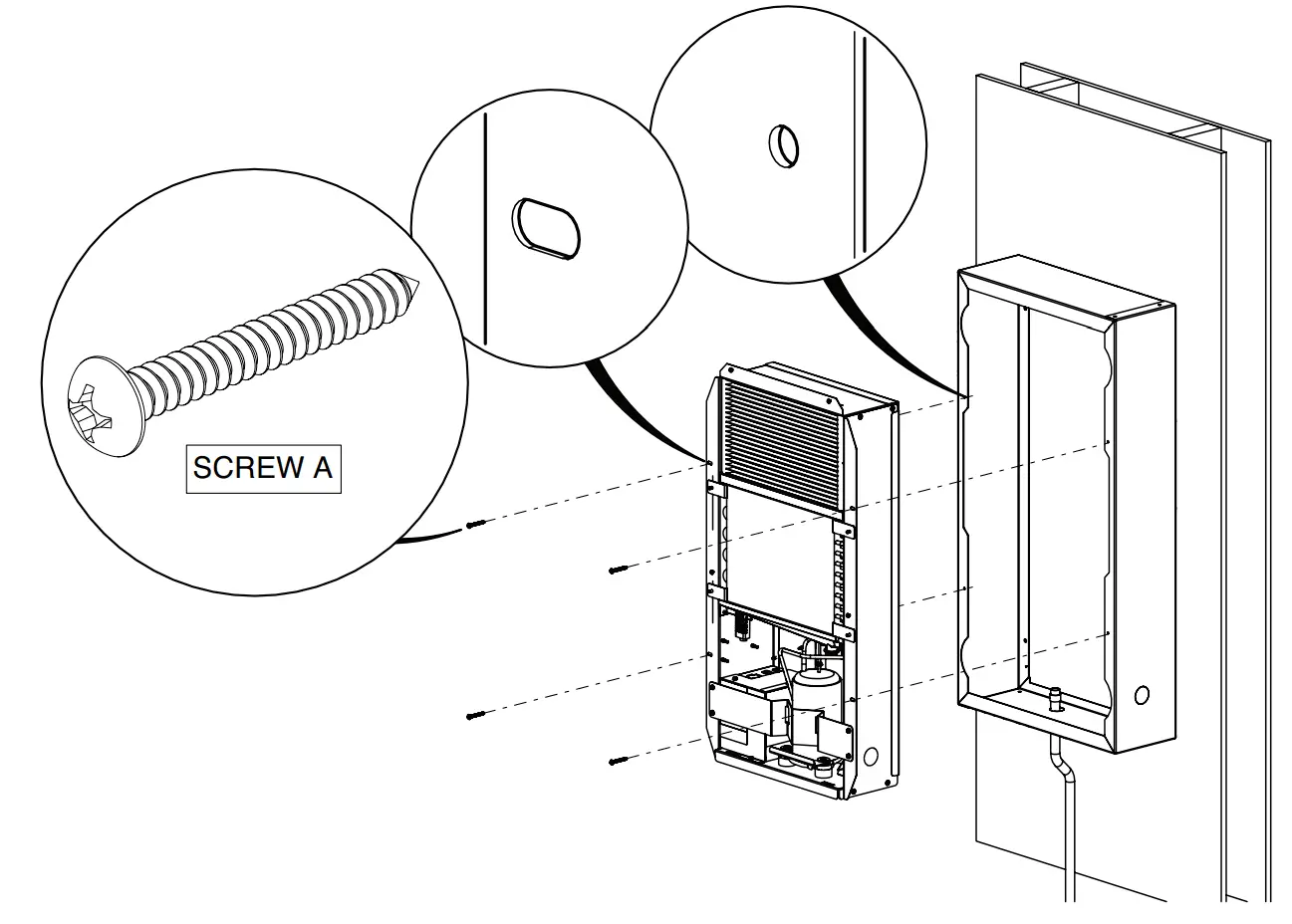 SCREW A