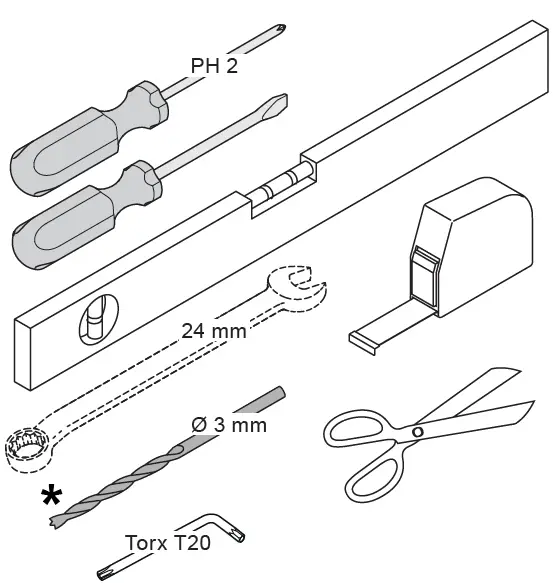 PH 2

24 mm

Ø 3 mm

*

Torx T20