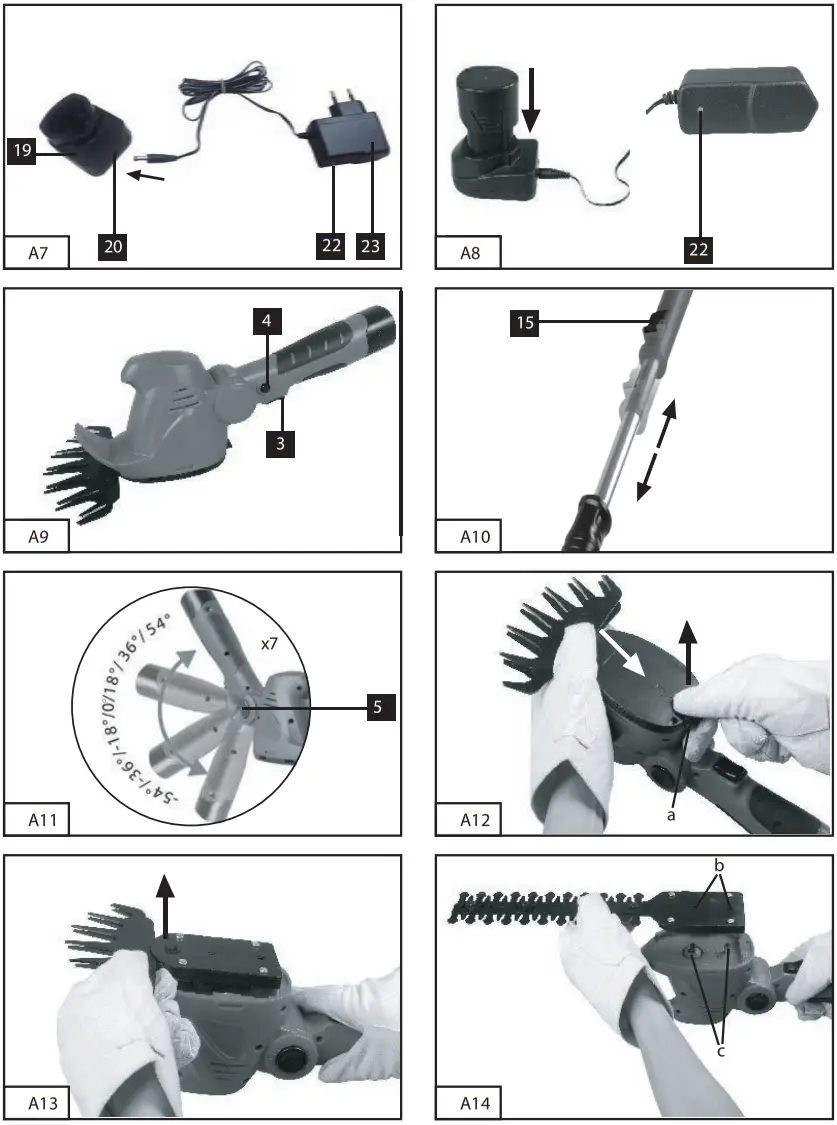 19
20
22
23
A7

22
A8

4
3
A9

15
A10

-54°/-36°/-18°/0/18°/36°/54°
x7
5
A11

a
A12

A13

b
c
A14