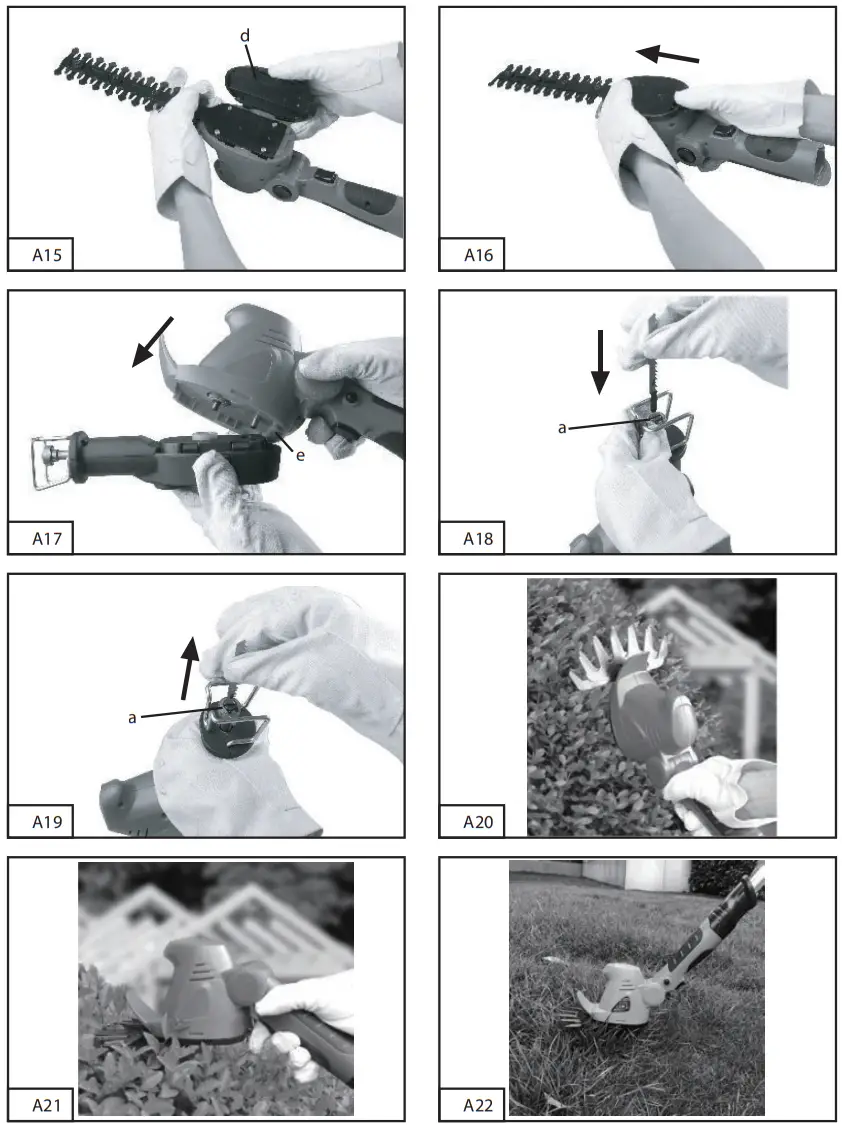 d

A15

A16

e

A17

a

A18

a

A19

A20

A21

A22