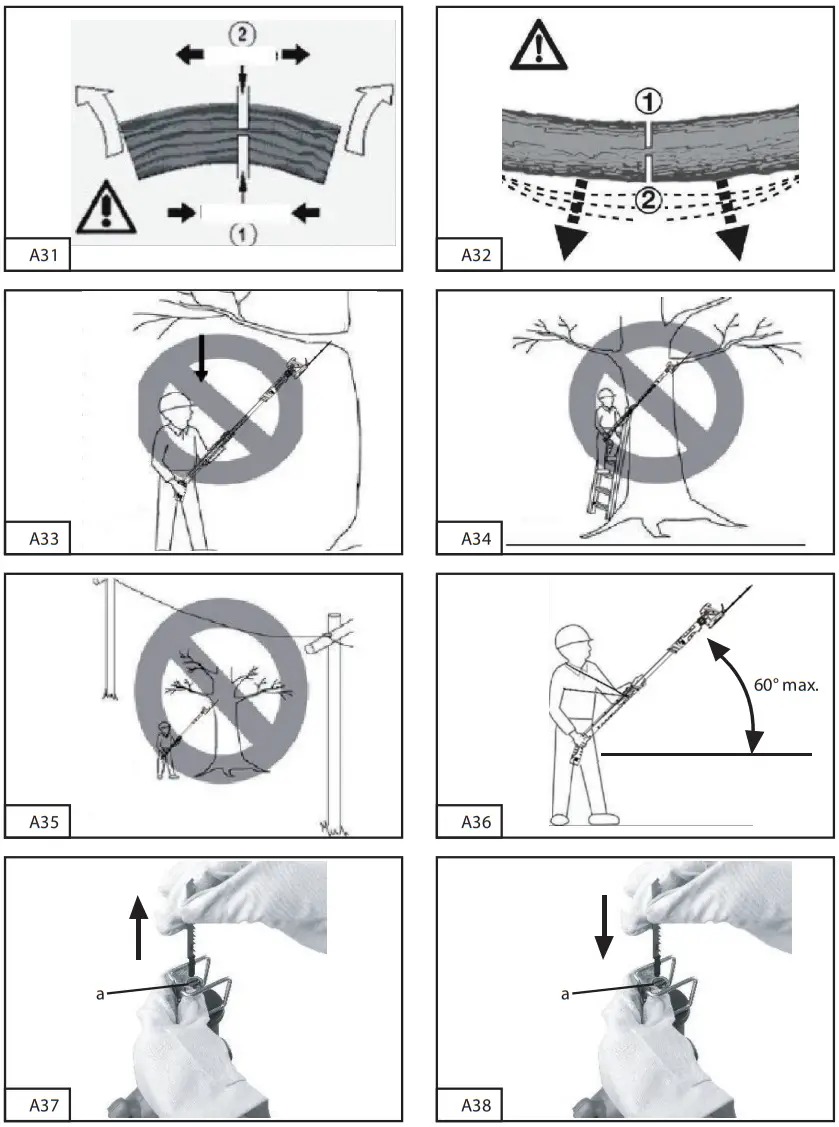 ②
①
A31

①
②
A32

A33

A34

A35

60° max.
A36

a
A37

a
A38