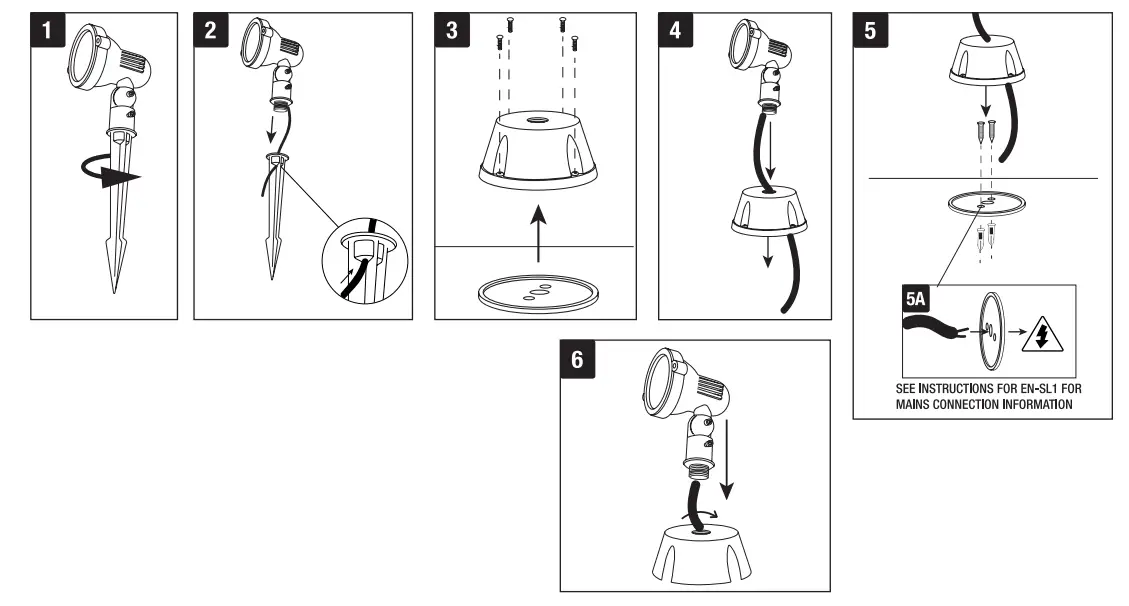 1

2

3

4

5

5A

SEE INSTRUCTIONS FOR EN-SL1 FOR MAINS CONNECTION INFORMATION

6