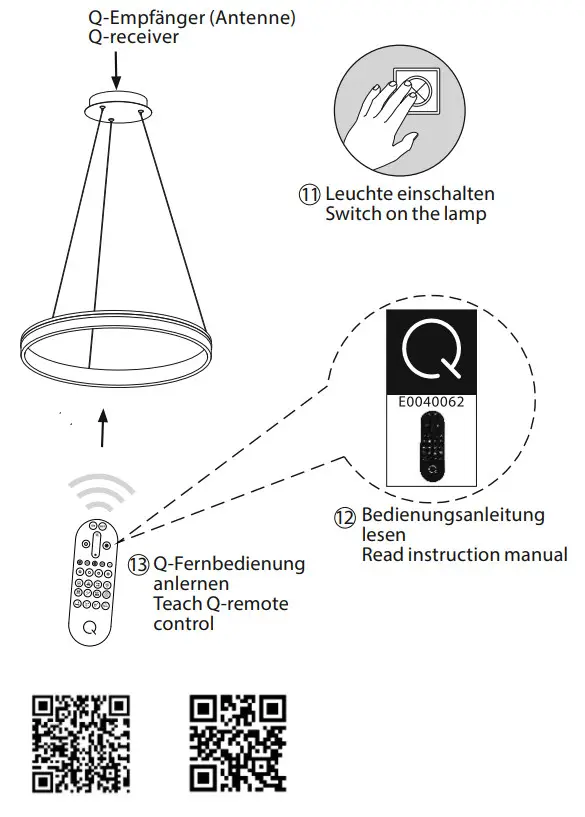 Q-Empfänger (Antenne)
Q-receiver

⑪ Leuchte einschalten
Switch on the lamp

Q

E0040062

⑫ Bedienungsanleitung lesen
Read instruction manual

⑬ Q-Fernbedienung anlernen
Teach Q-remote control

Q