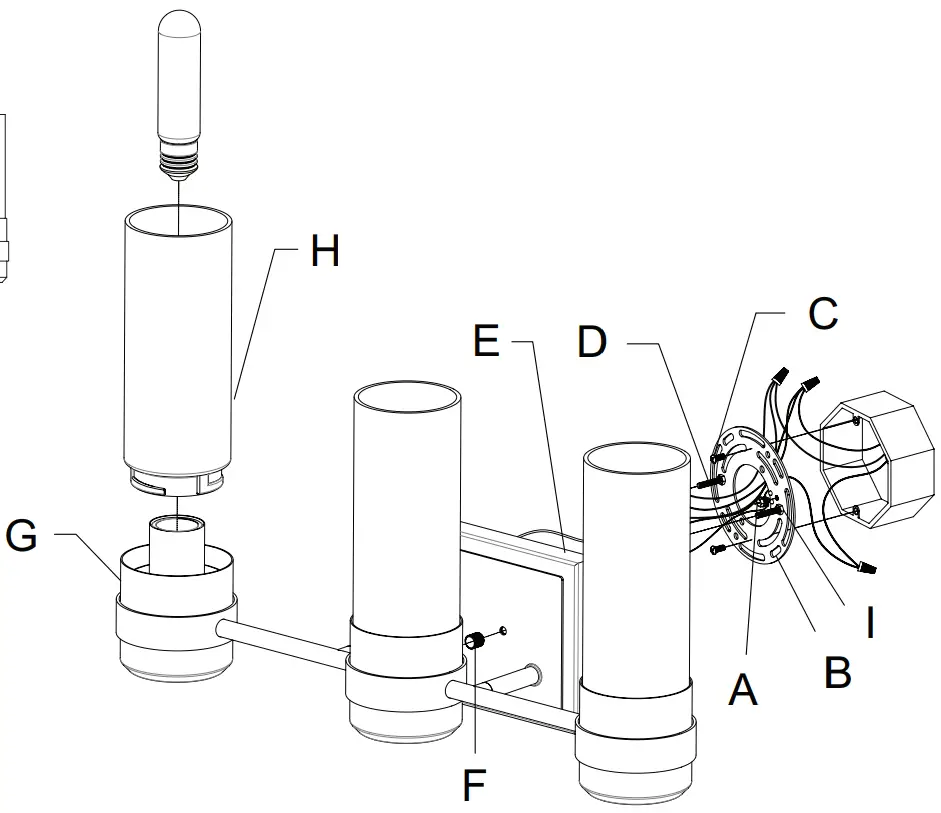 H
C
E
D
G
I
B
A
F