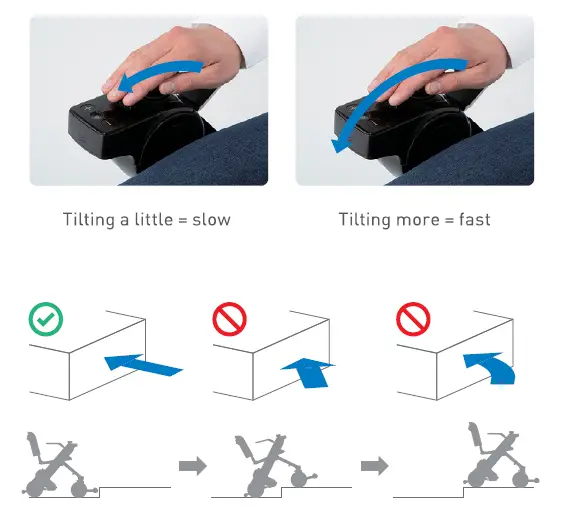 Tilting a little = slow

Tilting more = fast